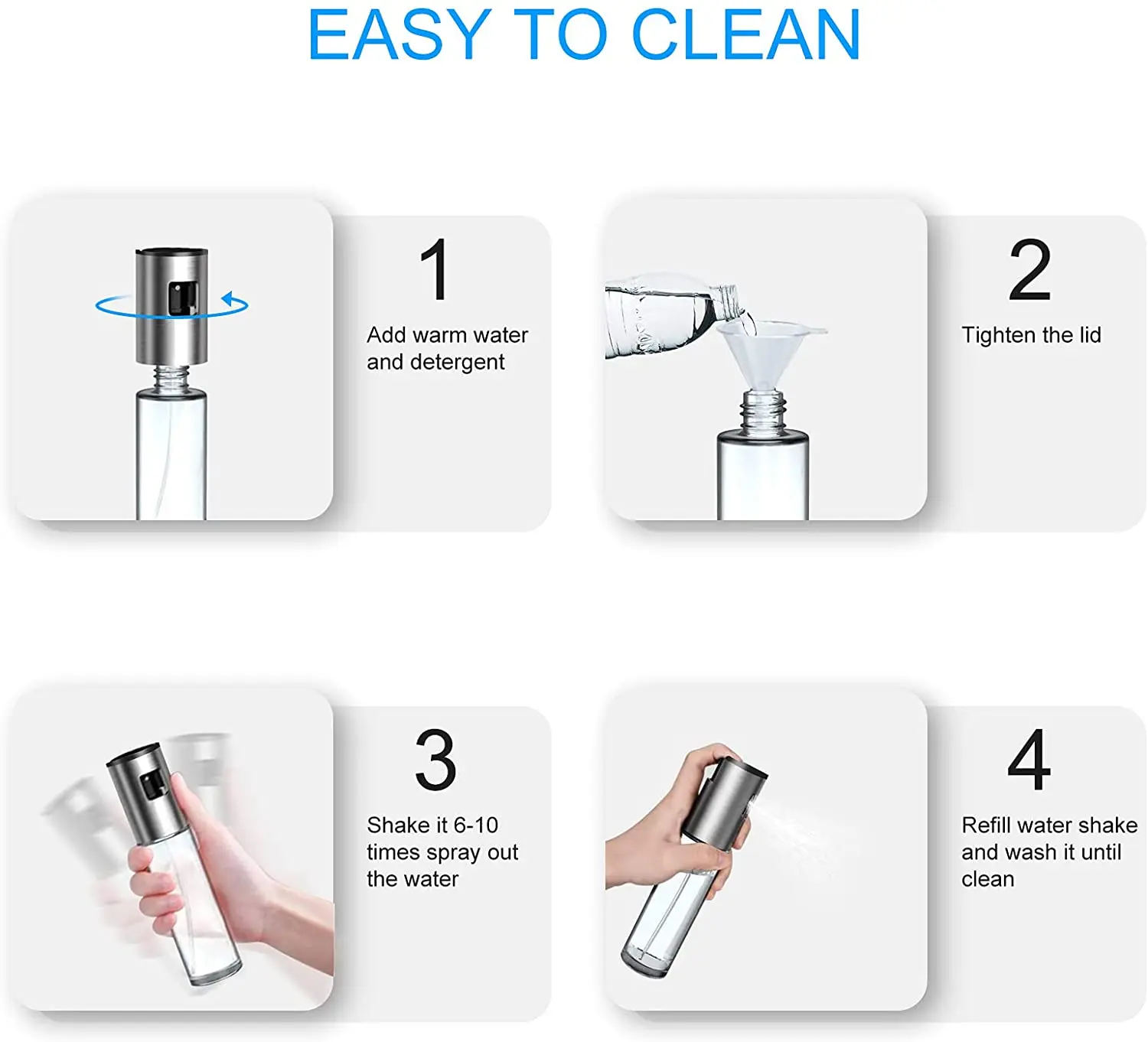 EASY TO CLEAN

1
Add warm water and detergent

2
Tighten the lid

3
Shake it 6-10 times spray out the water

4
Refill water shake and wash it until clean