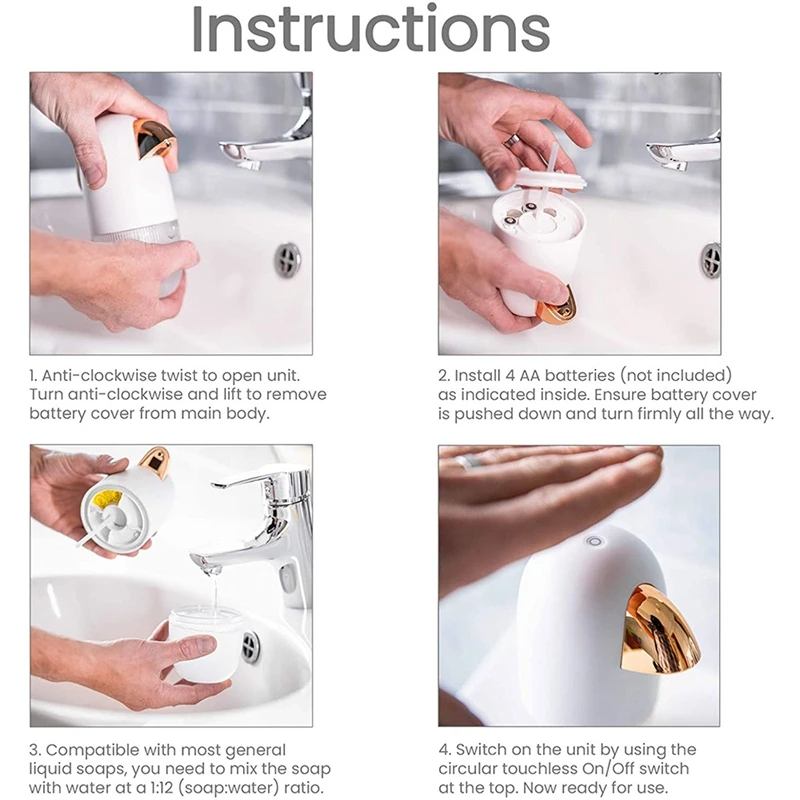 Instructions

1. Anti-clockwise twist to open unit. Turn anti-clockwise and lift to remove battery cover from main body.

2. Install 4 AA batteries (not included) as indicated inside. Ensure battery cover is pushed down and turn firmly all the way.

3. Compatible with most general liquid soaps, you need to mix the soap with water at a 1:12 (soap:water) ratio.

4. Switch on the unit by using the circular touchless On/Off switch at the top. Now ready for use.