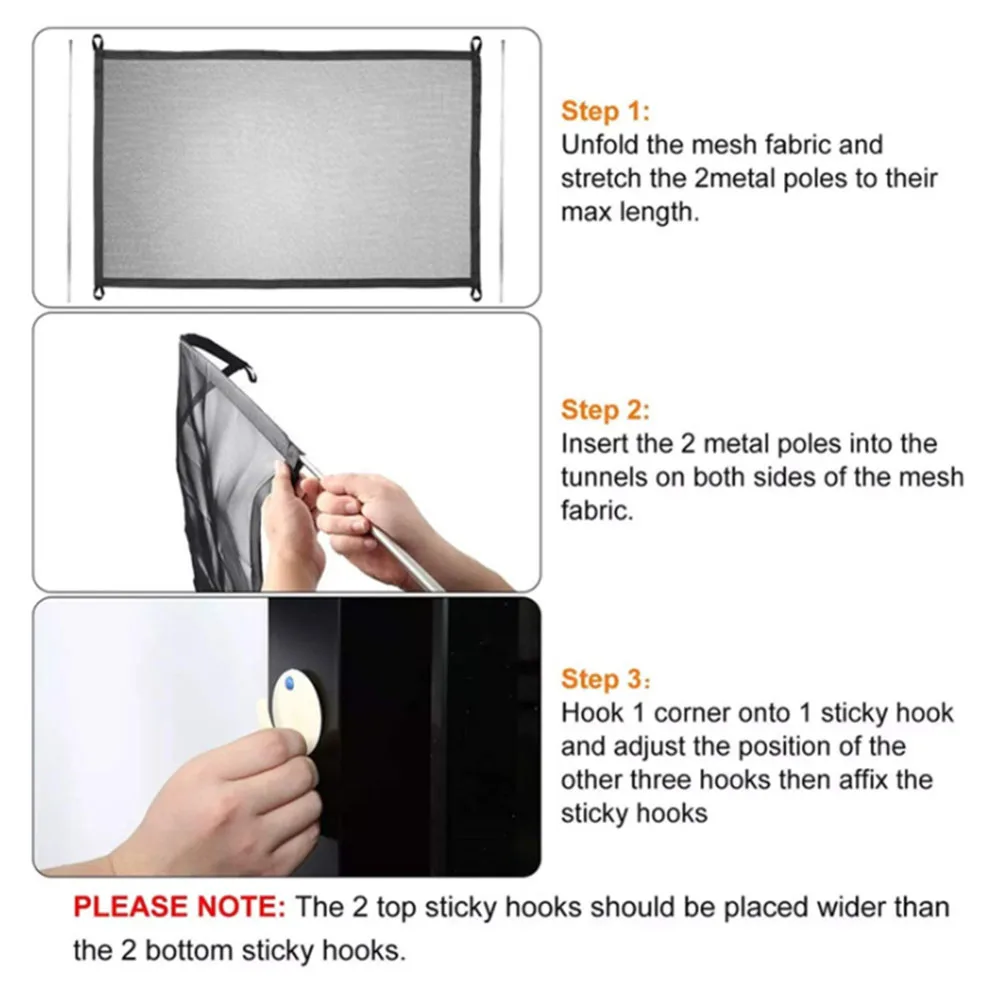 Step 1:
Unfold the mesh fabric and stretch the 2metal poles to their max length.

Step 2:
Insert the 2 metal poles into the tunnels on both sides of the mesh fabric.

Step 3:
Hook 1 corner onto 1 sticky hook and adjust the position of the other three hooks then affix the sticky hooks

PLEASE NOTE: The 2 top sticky hooks should be placed wider than the 2 bottom sticky hooks.