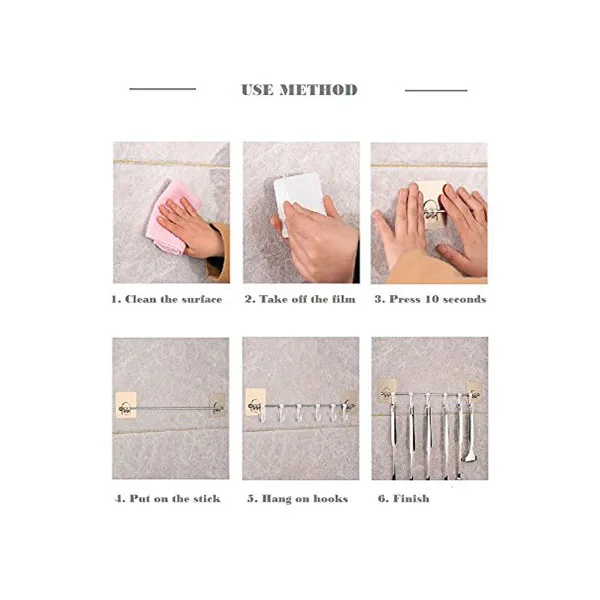 USE METHOD

1. Clean the surface

2. Take off the film

3. Press 10 seconds

4. Put on the stick

5. Hang on hooks

6. Finish