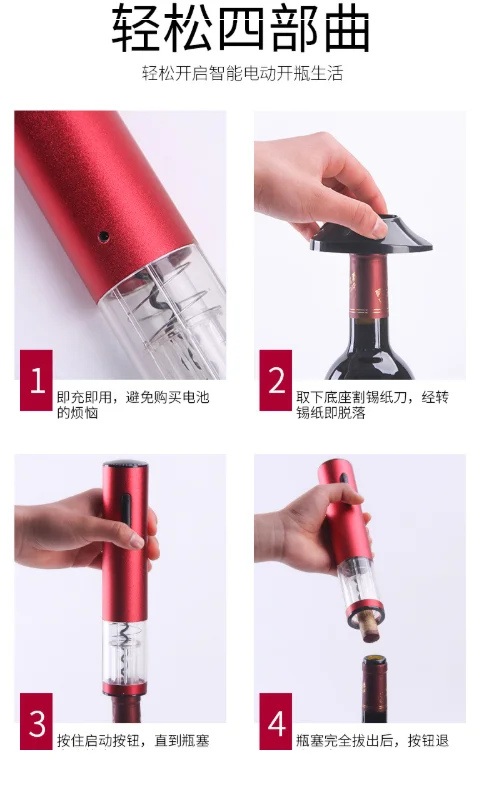 轻松四部曲

轻松开启智能电动开瓶生活

1
即充即用，避免购买电池的烦恼

2
取下底座割锡纸刀，经转锡纸即脱落

3
按住启动按钮，直到瓶塞

4
瓶塞完全拔出后，按钮退