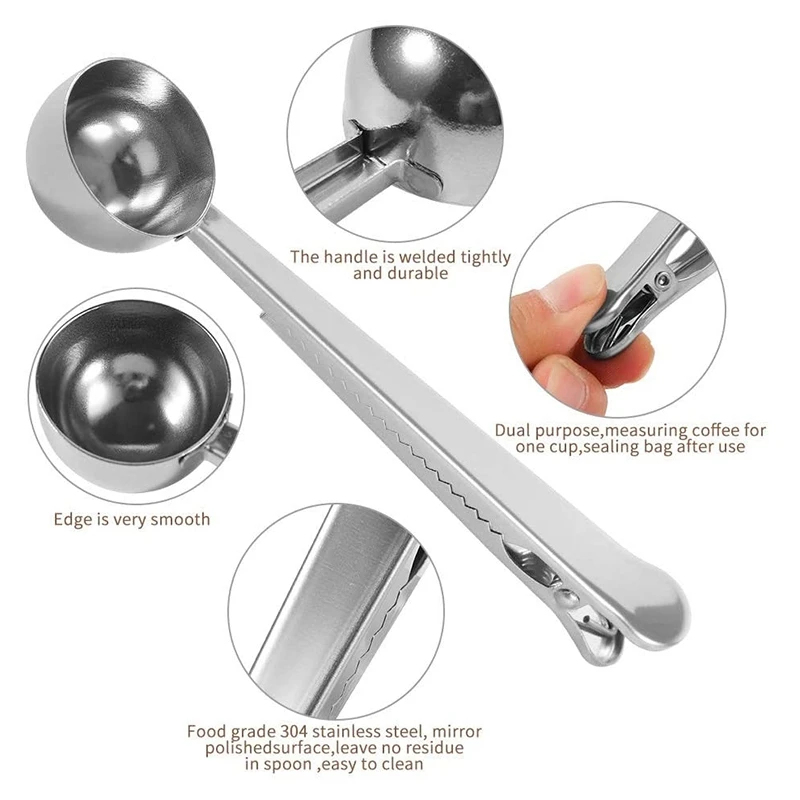 The handle is welded tightly and durable

Dual purpose,measuring coffee for one cup,sealing bag after use

Edge is very smooth

Food grade 304 stainless steel, mirror polishedsurface,leave no residue in spoon ,easy to clean