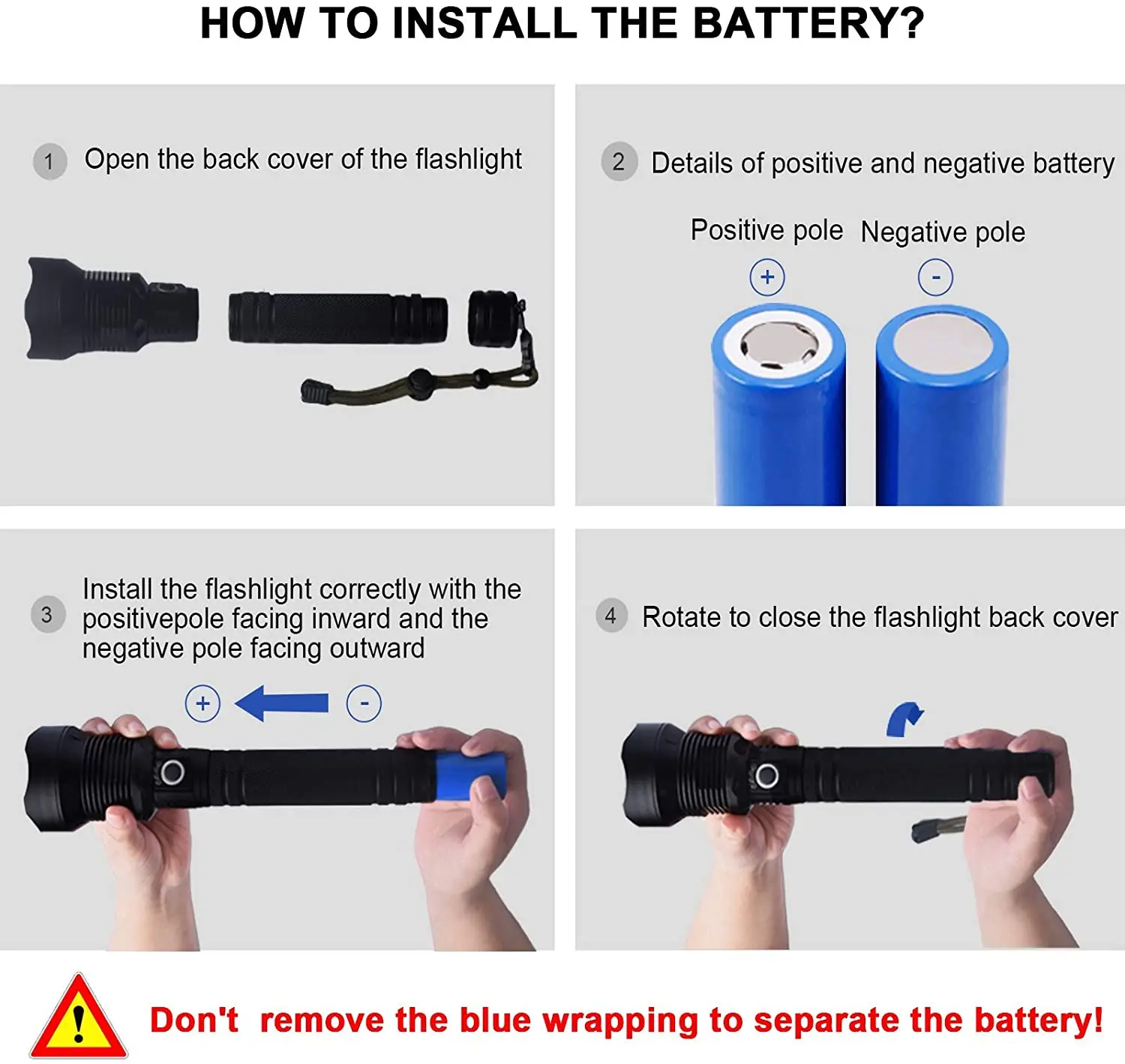 HOW TO INSTALL THE BATTERY?

1 Open the back cover of the flashlight

2 Details of positive and negative battery

Positive pole Negative pole

+ -

3 Install the flashlight correctly with the positivepole facing inward and the negative pole facing outward

+ -

4 Rotate to close the flashlight back cover

!

Don't remove the blue wrapping to separate the battery!