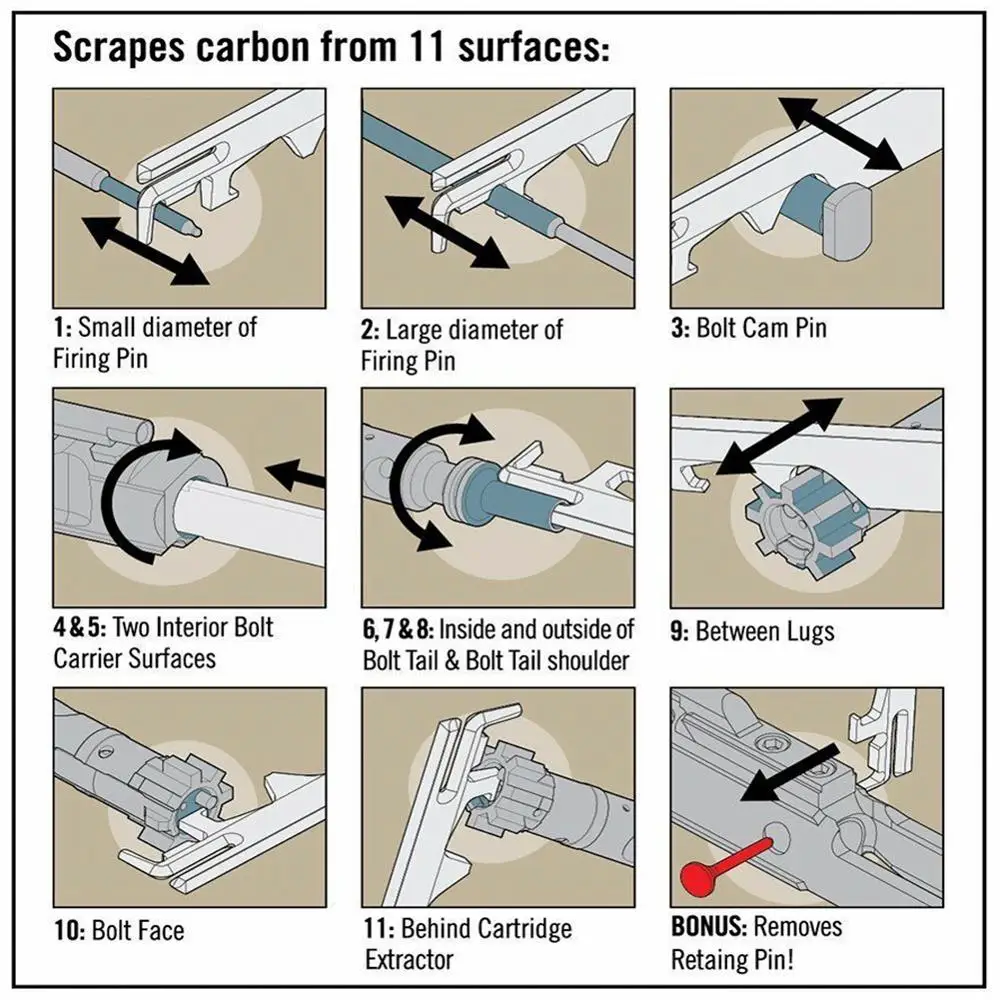 Scrapes carbon from 11 surfaces:

1: Small diameter of Firing Pin

2: Large diameter of Firing Pin

3: Bolt Cam Pin

4 & 5: Two Interior Bolt Carrier Surfaces

6, 7 & 8: Inside and outside of Bolt Tail & Bolt Tail shoulder

9: Between Lugs

10: Bolt Face

11: Behind Cartridge Extractor

BONUS: Removes Retaing Pin!