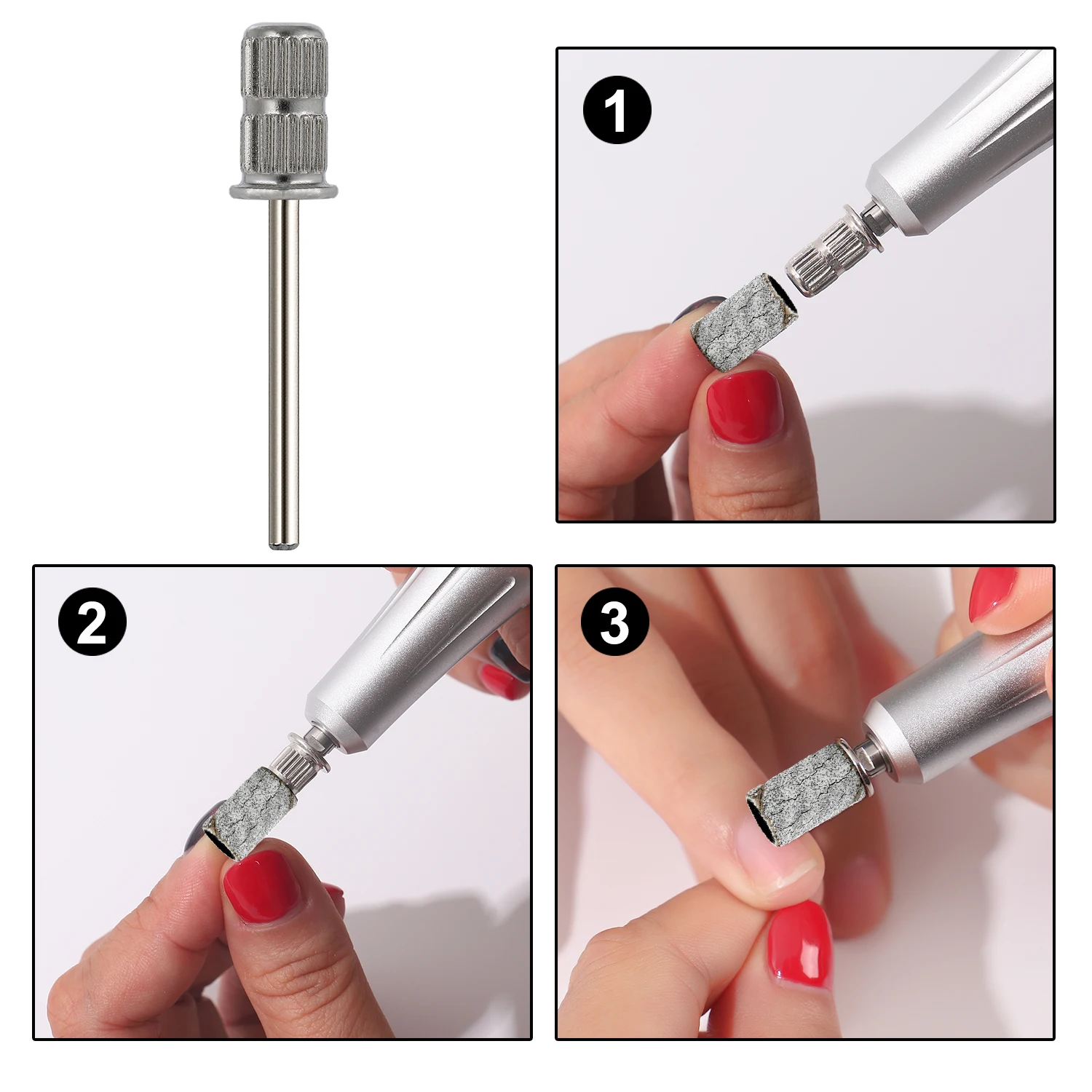 1

2

3