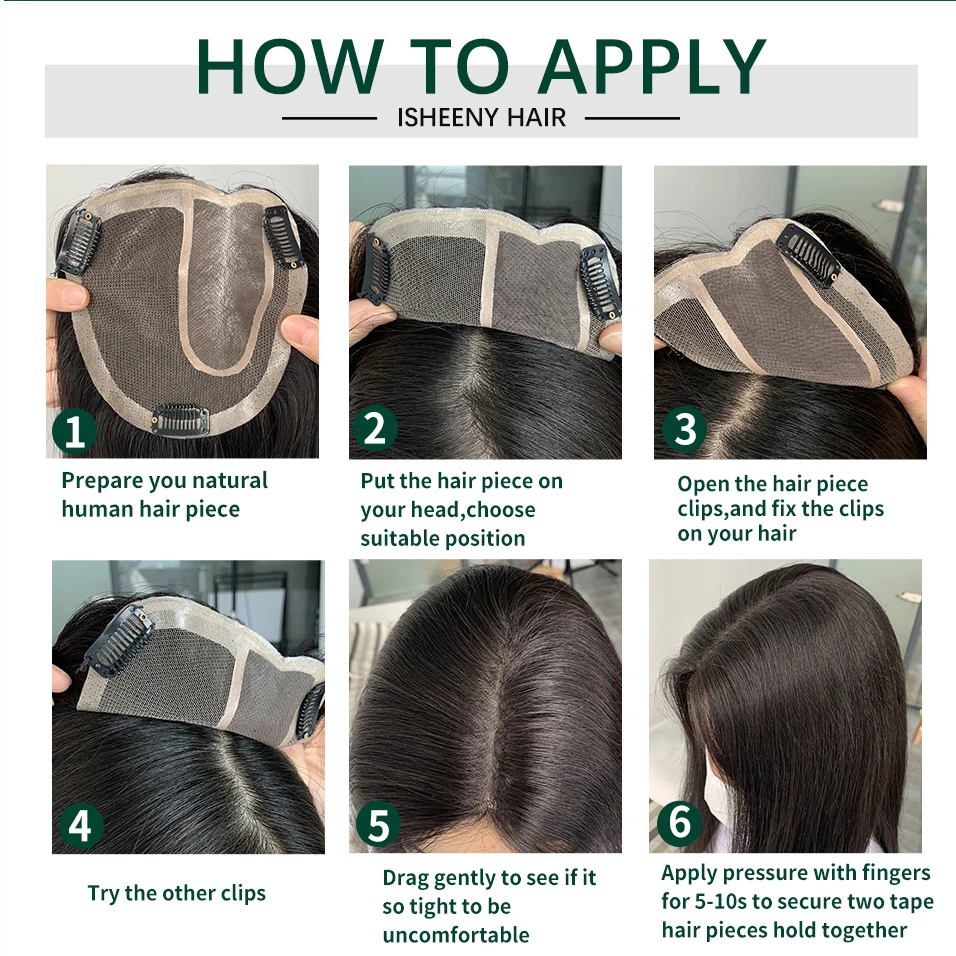 HOW TO APPLY

ISHEENY HAIR

1
Prepare you natural human hair piece

2
Put the hair piece on your head,choose suitable position

3
Open the hair piece clips,and fix the clips on your hair

4
Try the other clips

5
Drag gently to see if it so tight to be uncomfortable

6
Apply pressure with fingers for 5-10s to secure two tape hair pieces hold together