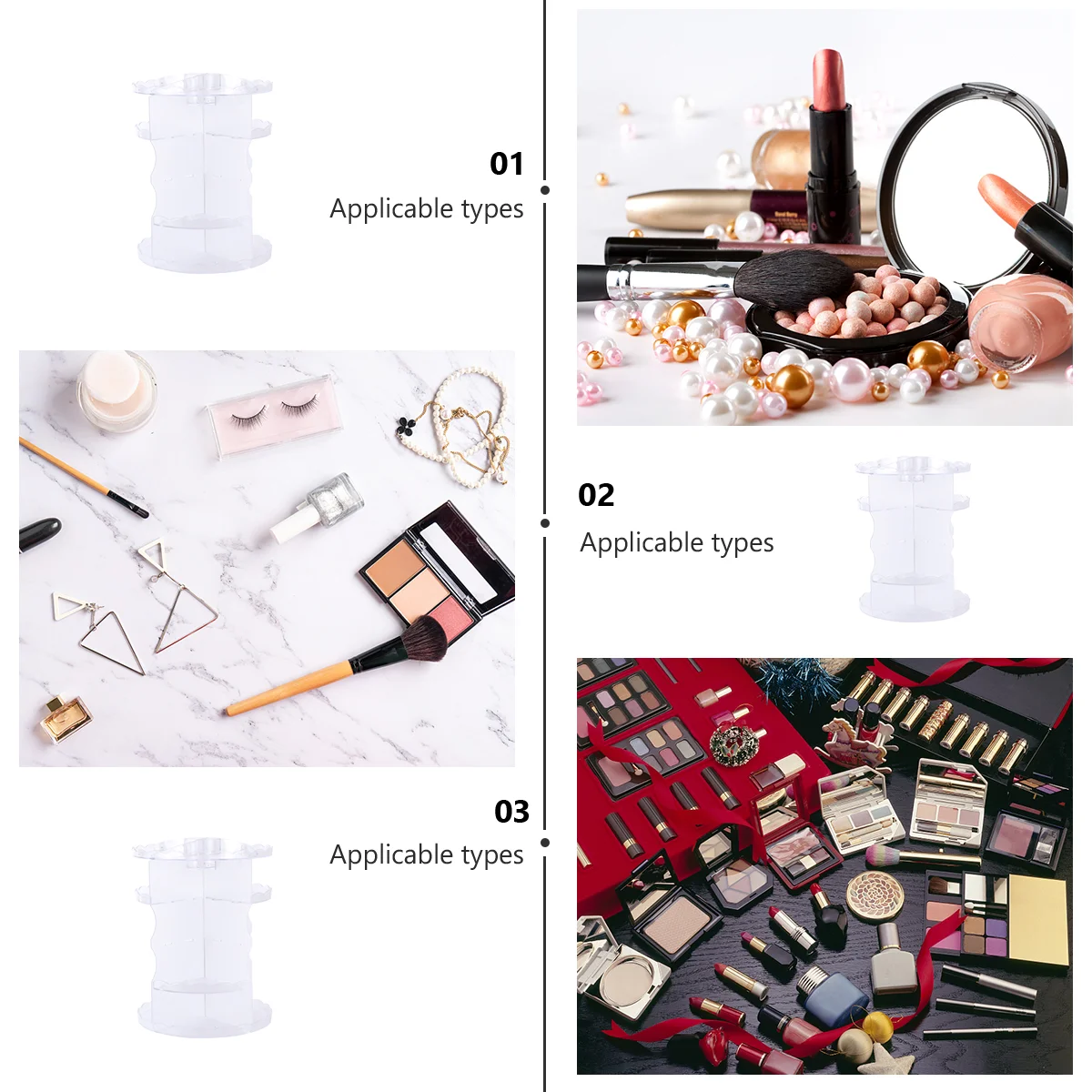 01
Applicable types

02
Applicable types

03
Applicable types