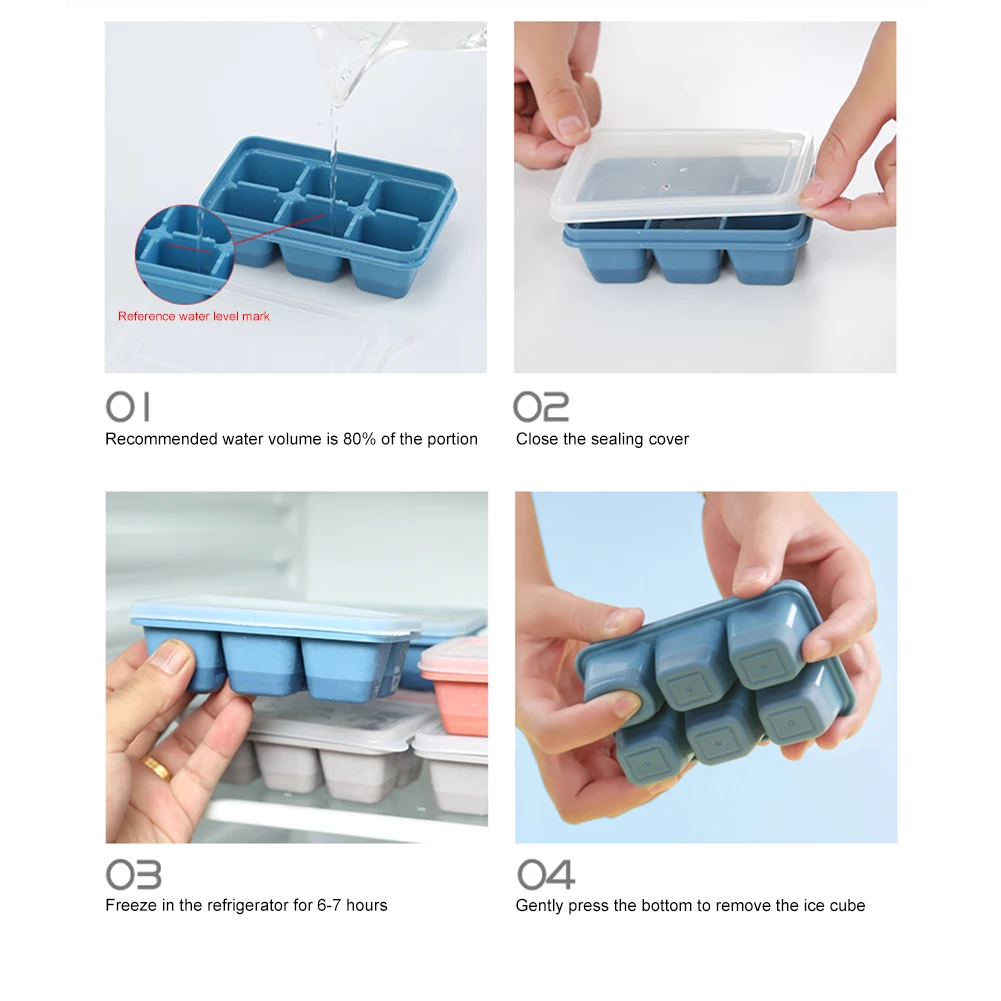 Reference water level mark

01
Recommended water volume is 80% of the portion

02
Close the sealing cover

03
Freeze in the refrigerator for 6-7 hours

04
Gently press the bottom to remove the ice cube