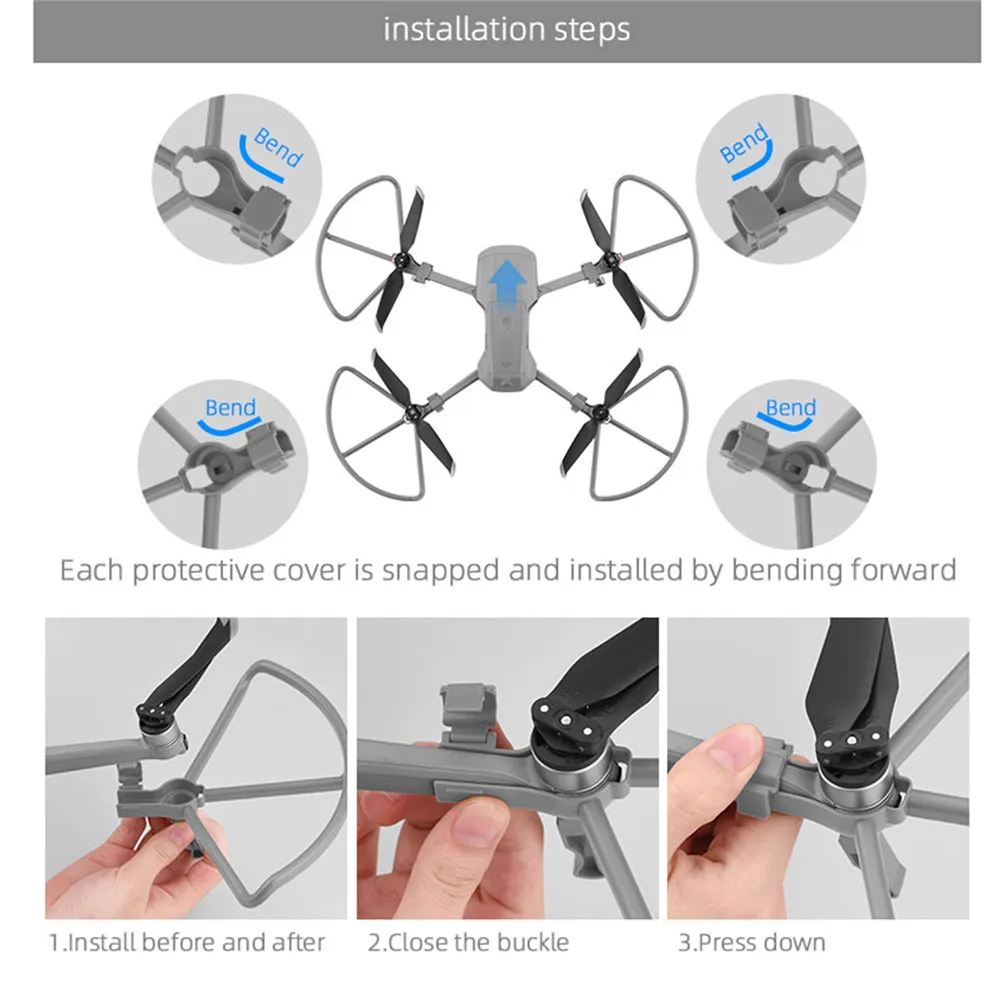 installation steps

Bend

Bend

Bend

Bend

Each protective cover is snapped and installed by bending forward

1.Install before and after

2.Close the buckle

3.Press down