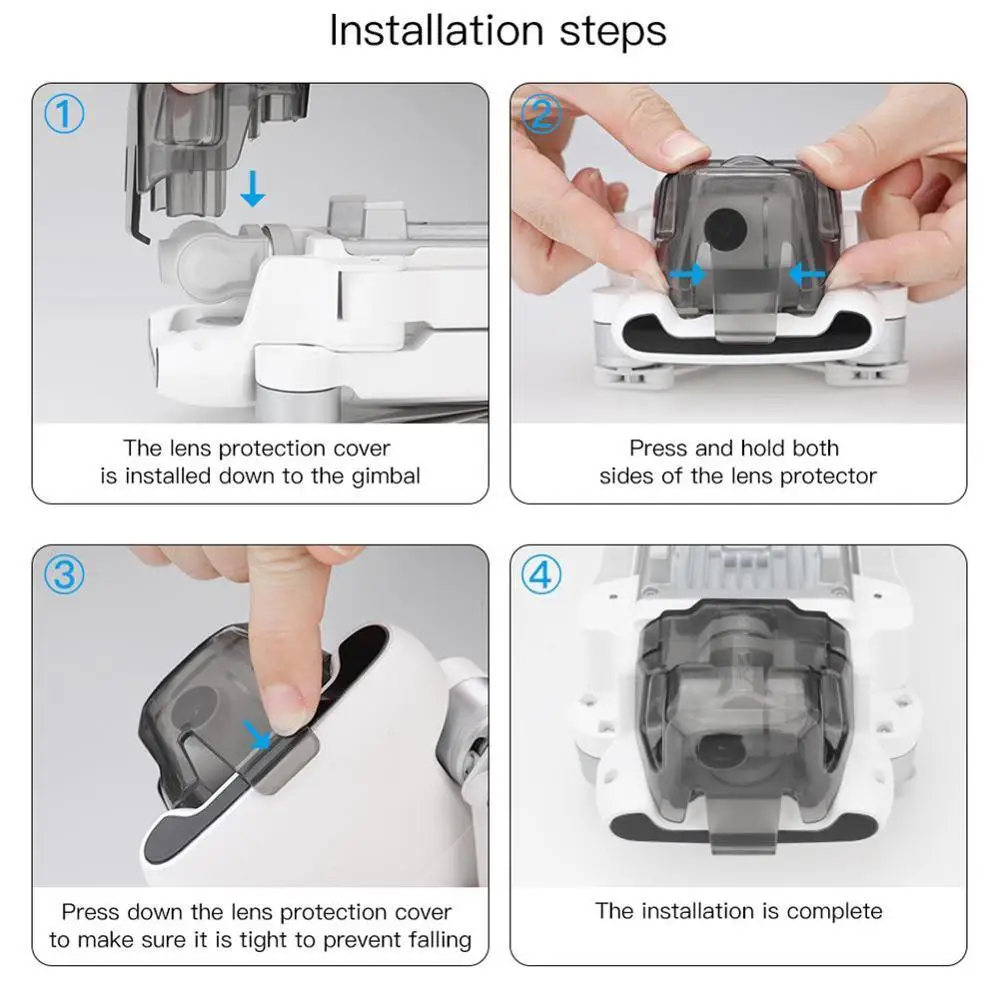 Installation steps

①

The lens protection cover is installed down to the gimbal

②

Press and hold both sides of the lens protector

③

Press down the lens protection cover to make sure it is tight to prevent falling

④

The installation is complete