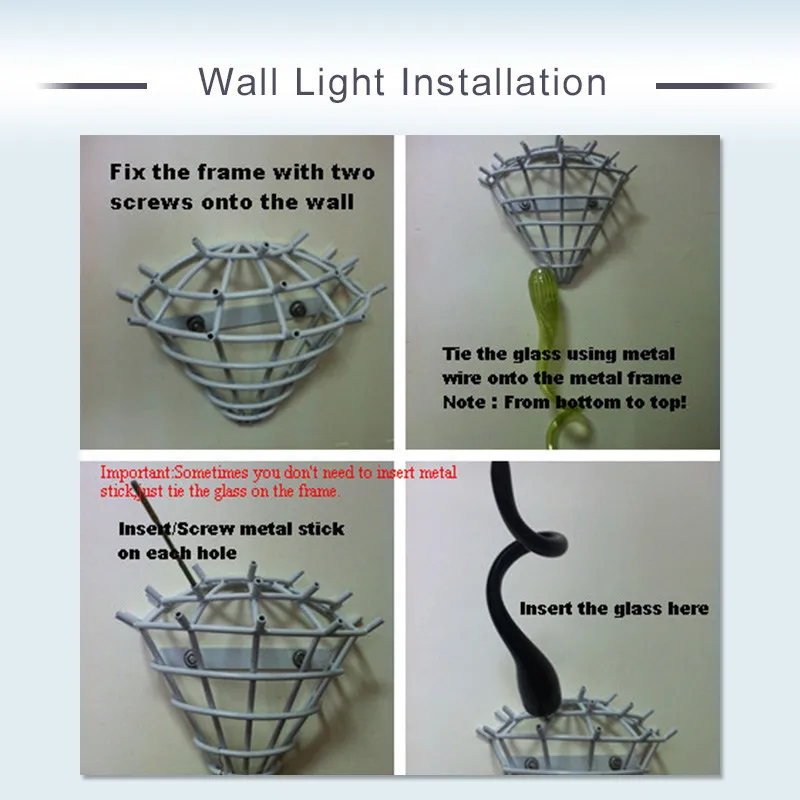 Wall Light Installation

Fix the frame with two screws onto the wall

Tie the glass using metal wire onto the metal frame
Note : From bottom to top!

Important:Sometimes you don't need to insert metal stick,just tie the glass on the frame.

Insert/Screw metal stick on each hole

Insert the glass here