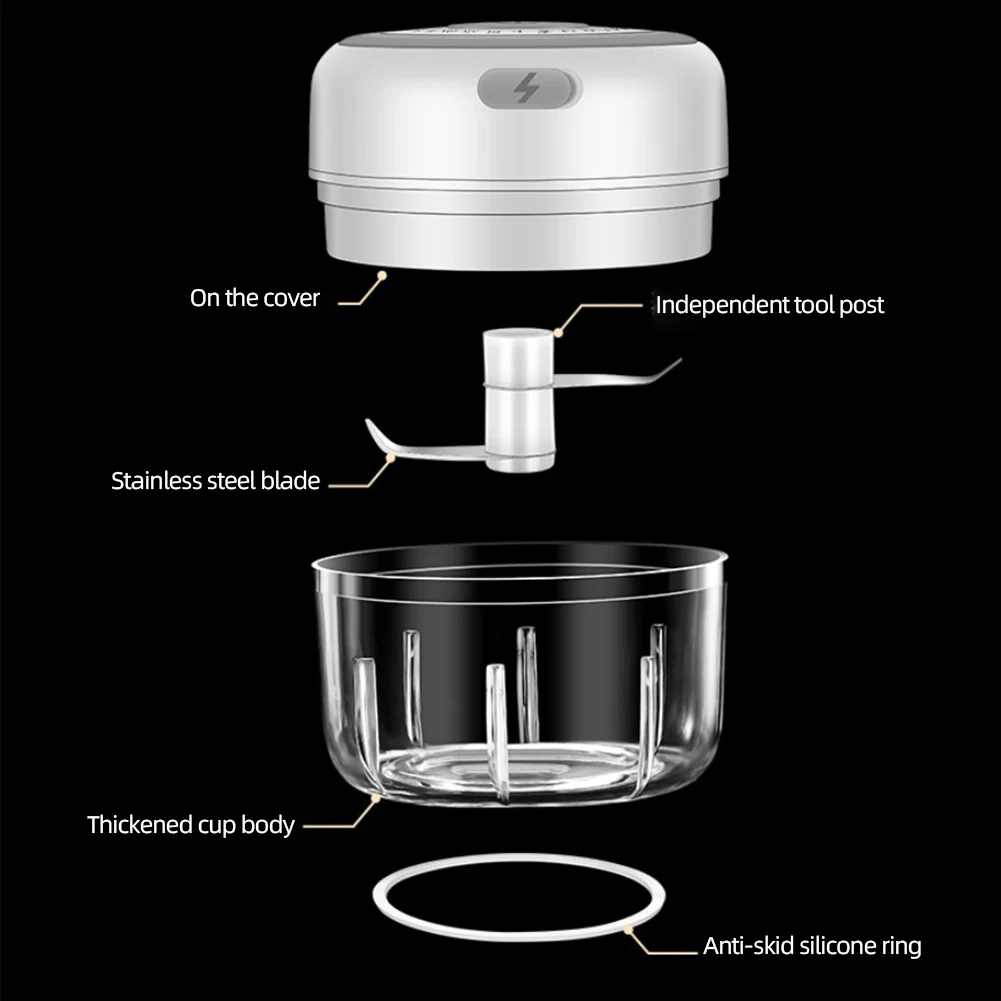 On the cover

Independent tool post

Stainless steel blade

Thickened cup body

Anti-skid silicone ring