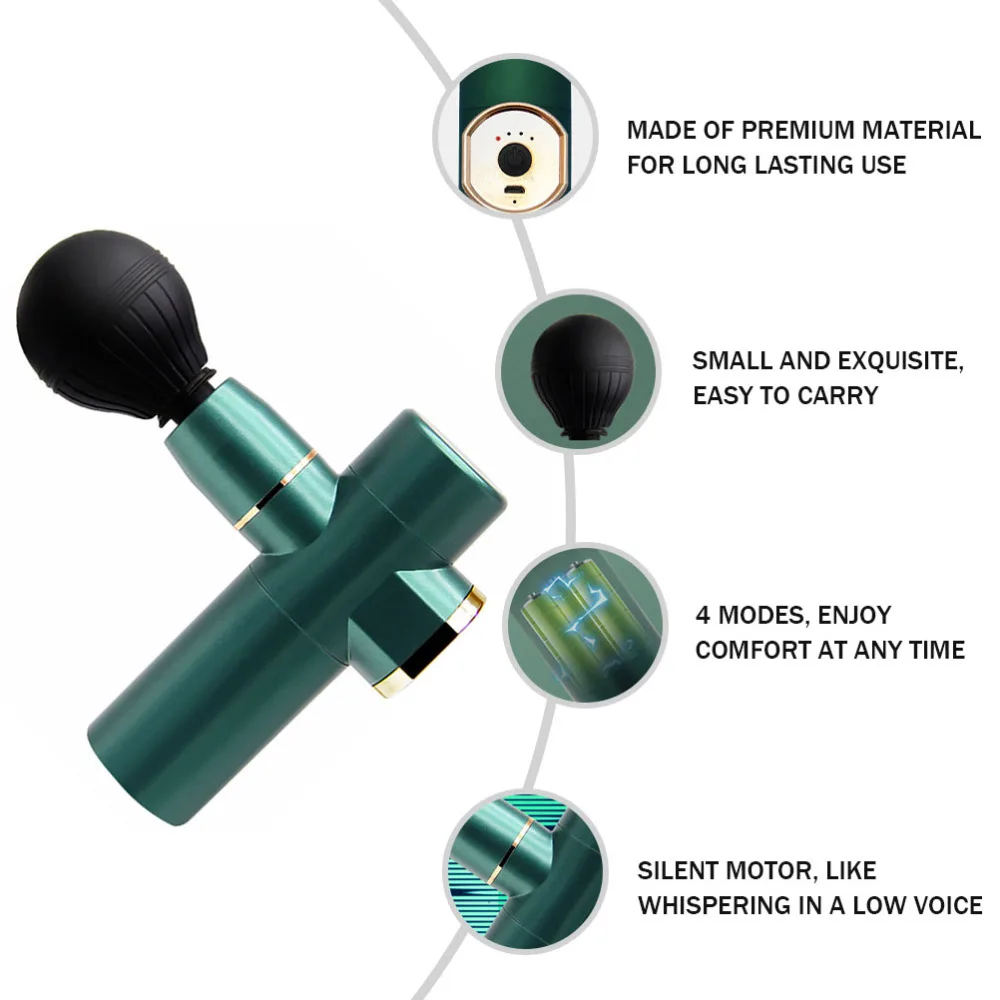 MADE OF PREMIUM MATERIAL FOR LONG LASTING USE

SMALL AND EXQUISITE, EASY TO CARRY

4 MODES, ENJOY COMFORT AT ANY TIME

SILENT MOTOR, LIKE WHISPERING IN A LOW VOICE