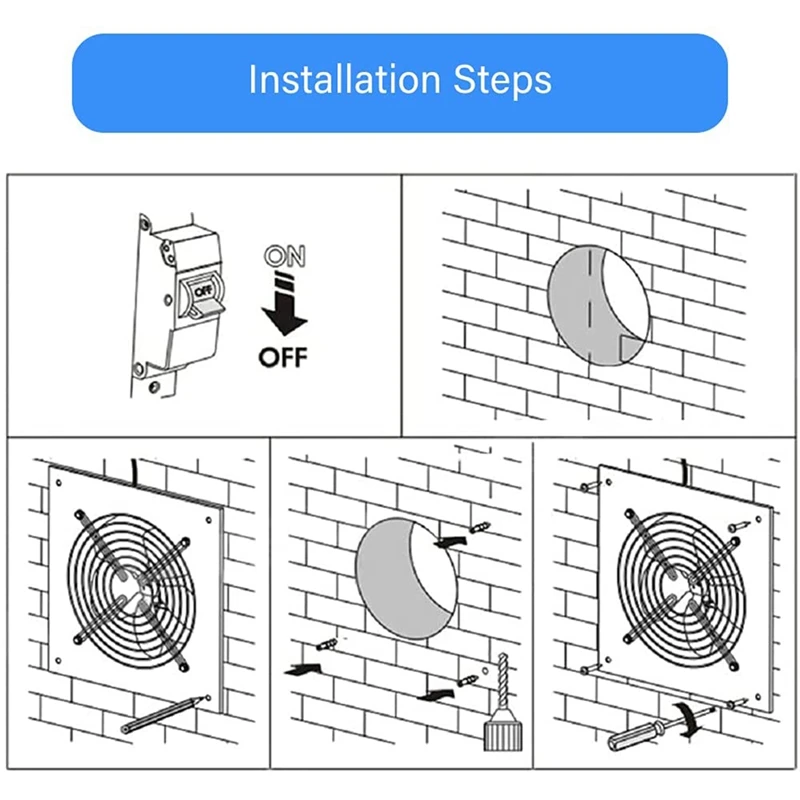 Installation Steps

OFF

ON

OFF