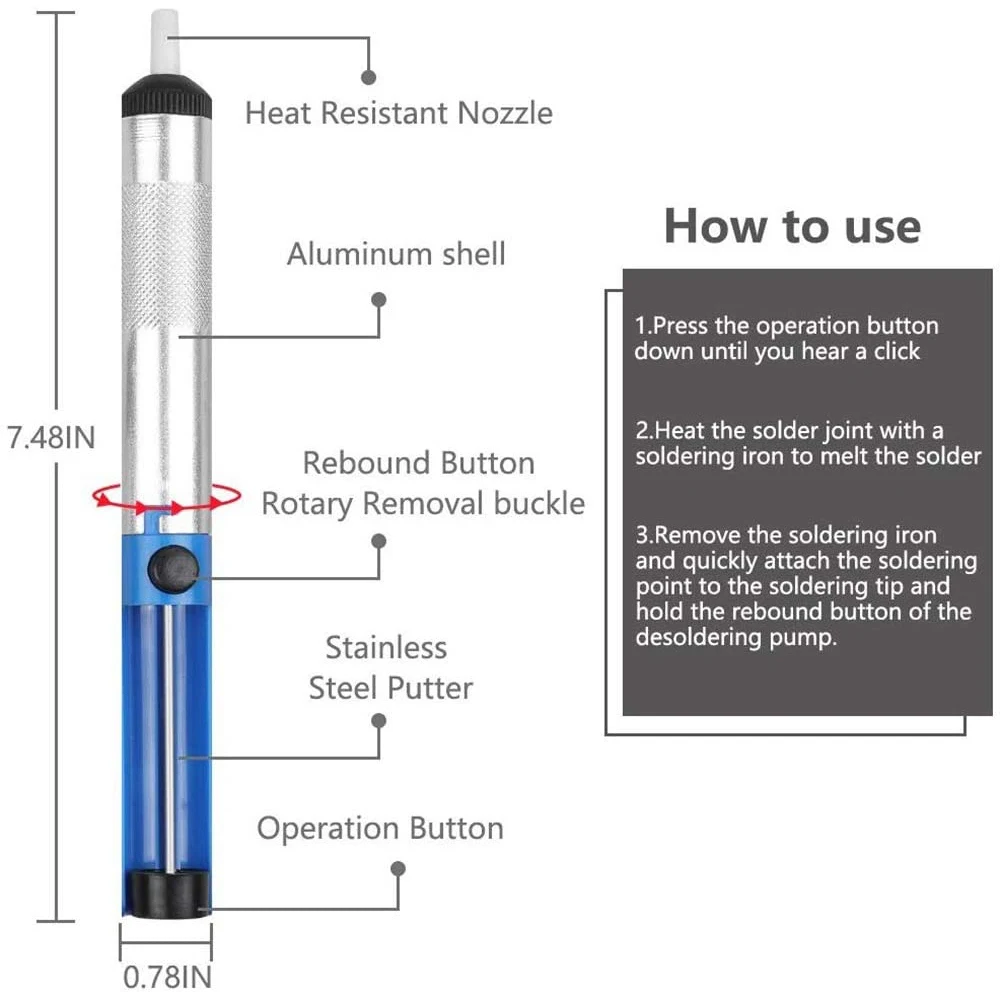 Heat Resistant Nozzle

Aluminum shell

7.48IN

Rebound Button
Rotary Removal buckle

Stainless
Steel Putter

Operation Button

0.78IN

How to use

1.Press the operation button down until you hear a click

2.Heat the solder joint with a soldering iron to melt the solder

3.Remove the soldering iron and quickly attach the soldering point to the soldering tip and hold the rebound button of the desoldering pump.