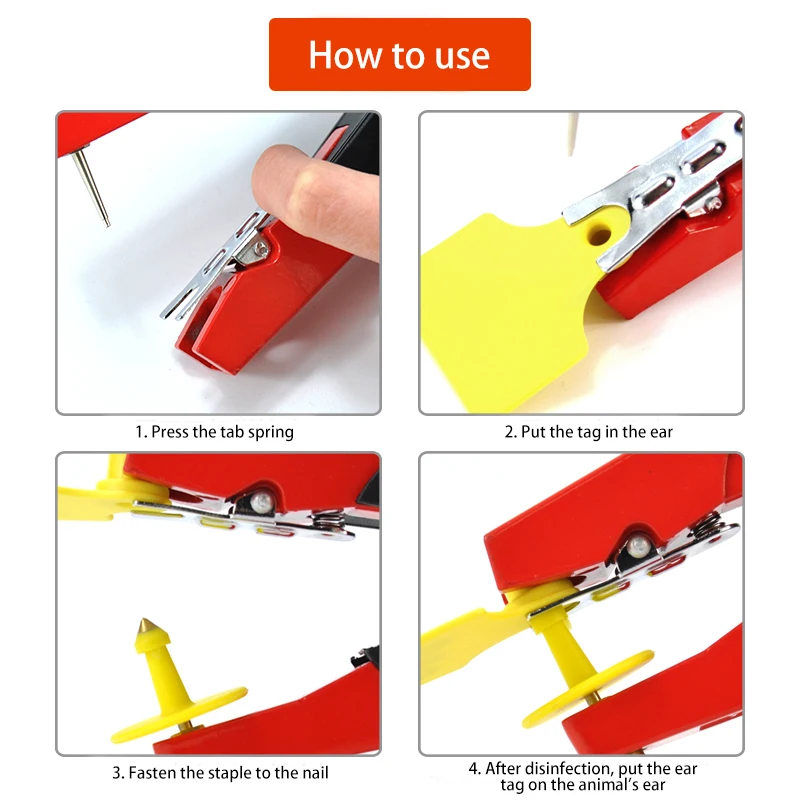 How to use

1. Press the tab spring

2. Put the tag in the ear

3. Fasten the staple to the nail

4. After disinfection, put the ear tag on the animal's ear