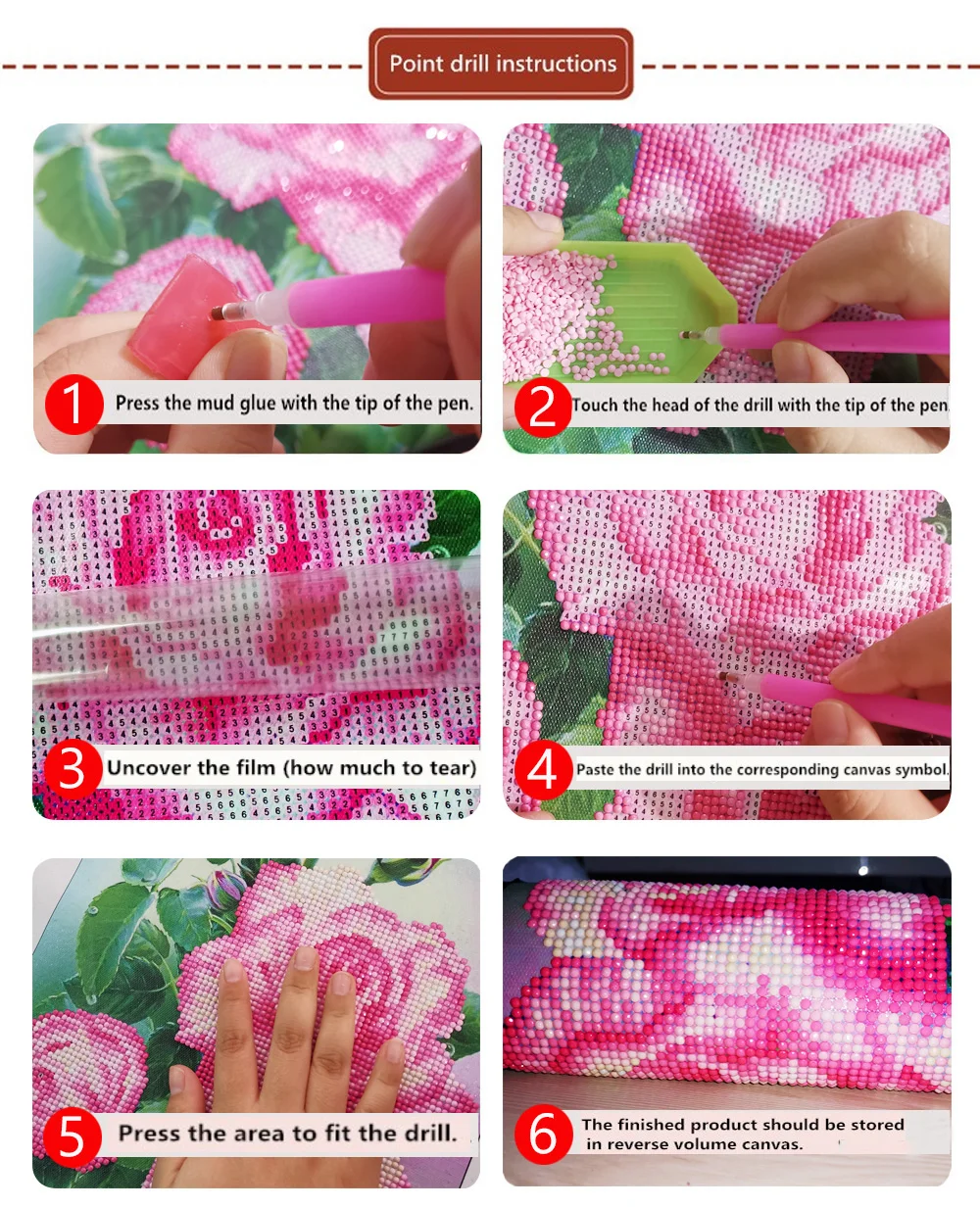 Point drill instructions

1 Press the mud glue with the tip of the pen.

2 Touch the head of the drill with the tip of the pen.

3 Uncover the film (how much to tear)

4 Paste the drill into the corresponding canvas symbol.

5 Press the area to fit the drill.

6 The finished product should be stored in reverse volume canvas.