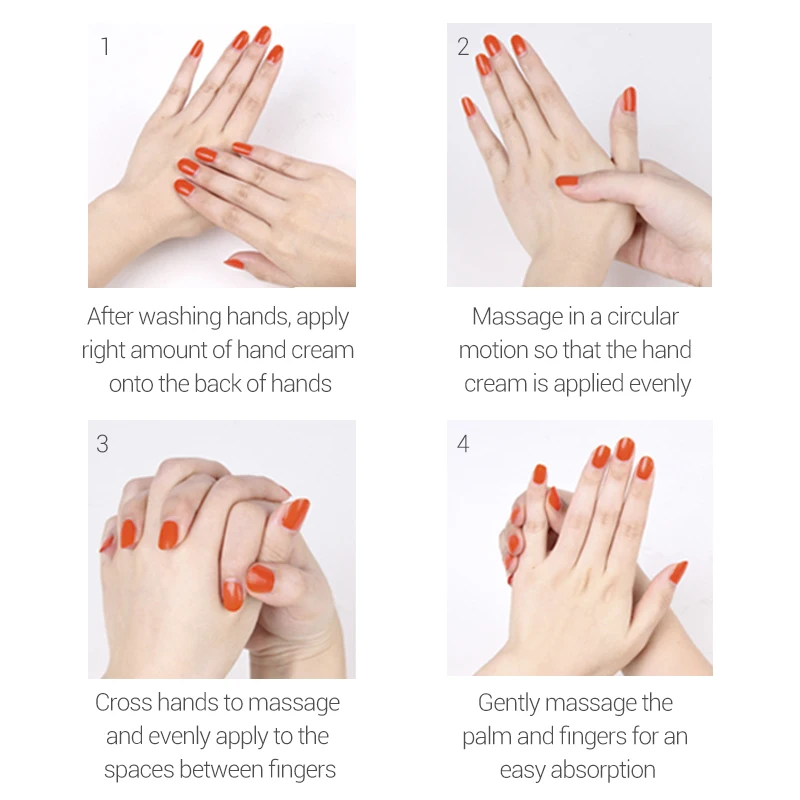 1

After washing hands, apply right amount of hand cream onto the back of hands

2

Massage in a circular motion so that the hand cream is applied evenly

3

Cross hands to massage and evenly apply to the spaces between fingers

4

Gently massage the palm and fingers for an easy absorption