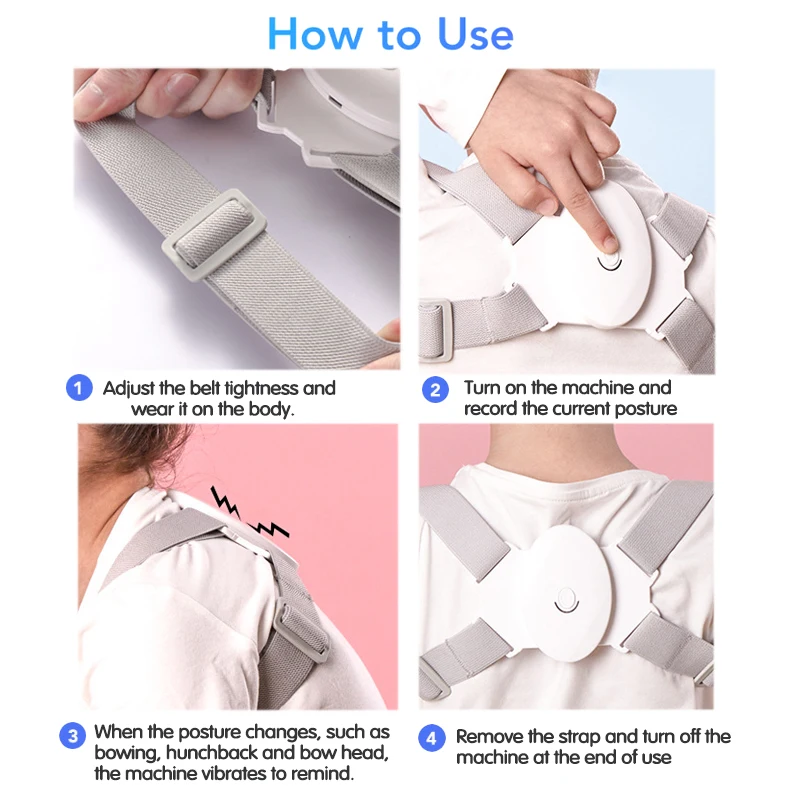 How to Use

1 Adjust the belt tightness and wear it on the body.

2 Turn on the machine and record the current posture

3 When the posture changes, such as bowing, hunchback and bow head, the machine vibrates to remind.

4 Remove the strap and turn off the machine at the end of use