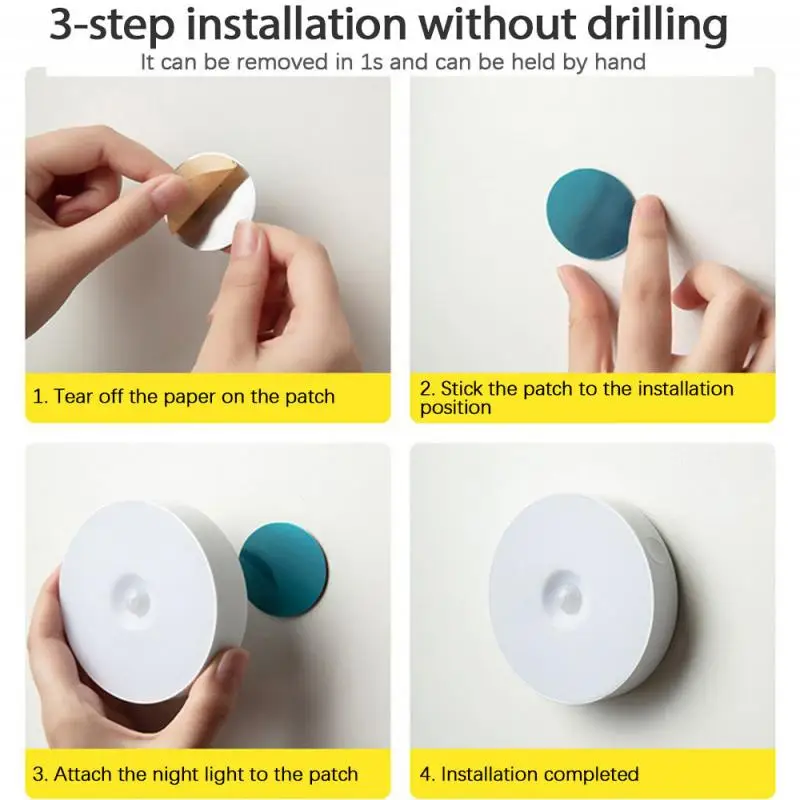 3-step installation without drilling

It can be removed in 1s and can be held by hand

1. Tear off the paper on the patch

2. Stick the patch to the installation position

3. Attach the night light to the patch

4. Installation completed