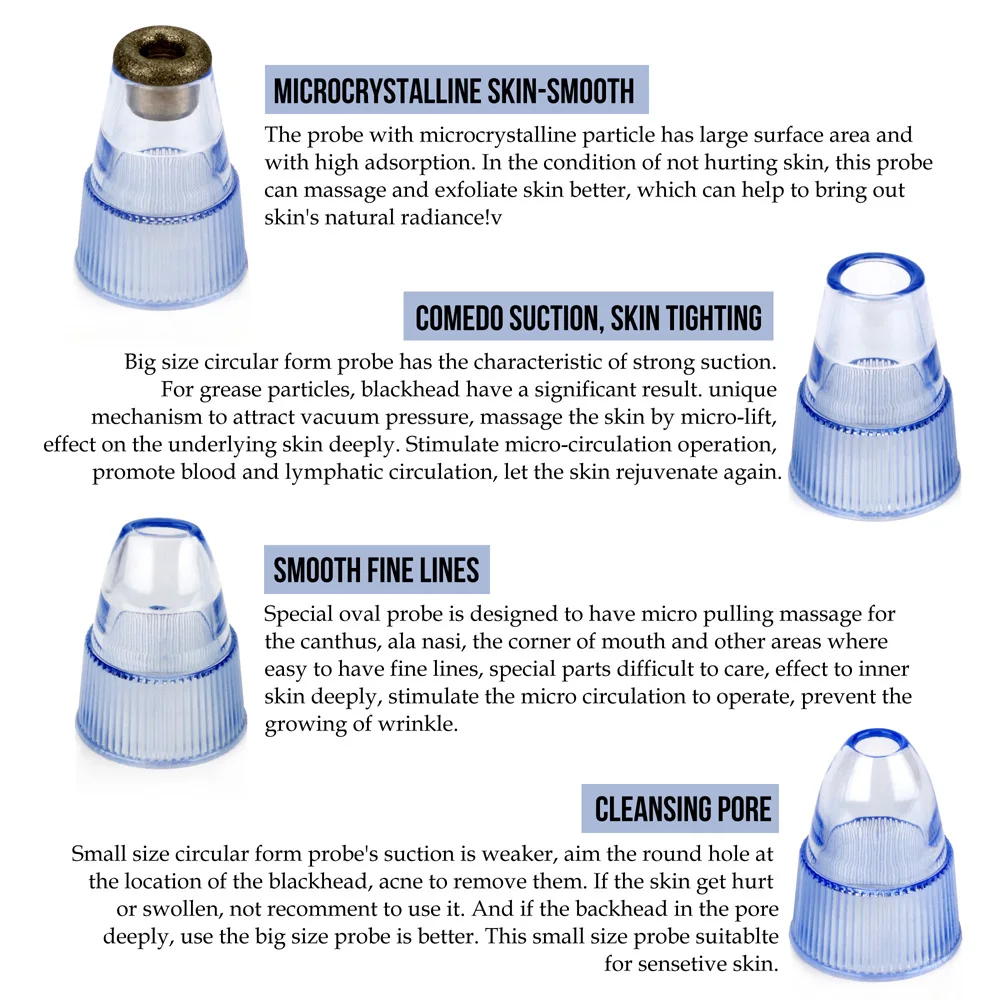 MICROCRYSTALLINE SKIN-SMOOTH

The probe with microcrystalline particle has large surface area and with high adsorption. In the condition of not hurting skin, this probe can massage and exfoliate skin better, which can help to bring out skin's natural radiance!v

COMEDO SUCTION, SKIN TIGHTING

Big size circular form probe has the characteristic of strong suction. For grease particles, blackhead have a significant result. unique mechanism to attract vacuum pressure, massage the skin by micro-lift, effect on the underlying skin deeply. Stimulate micro-circulation operation, promote blood and lymphatic circulation, let the skin rejuvenate again.

SMOOTH FINE LINES

Special oval probe is designed to have micro pulling massage for the canthus, ala nasi, the corner of mouth and other areas where easy to have fine lines, special parts difficult to care, effect to inner skin deeply, stimulate the micro circulation to operate, prevent the growing of wrinkle.

CLEANSING PORE

Small size circular form probe's suction is weaker, aim the round hole at the location of the blackhead, acne to remove them. If the skin get hurt or swollen, not recomment to use it. And if the backhead in the pore deeply, use the big size probe is better. This small size probe suitablte for sensetive skin.