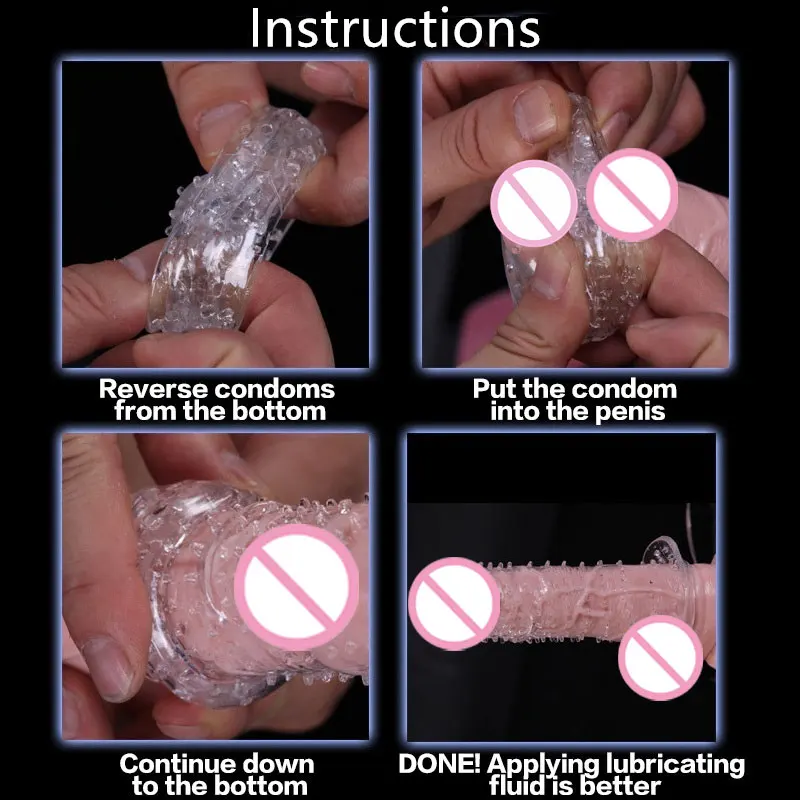 Instructions

Reverse condoms from the bottom

Put the condom into the penis

Continue down to the bottom

DONE! Applying lubricating fluid is better