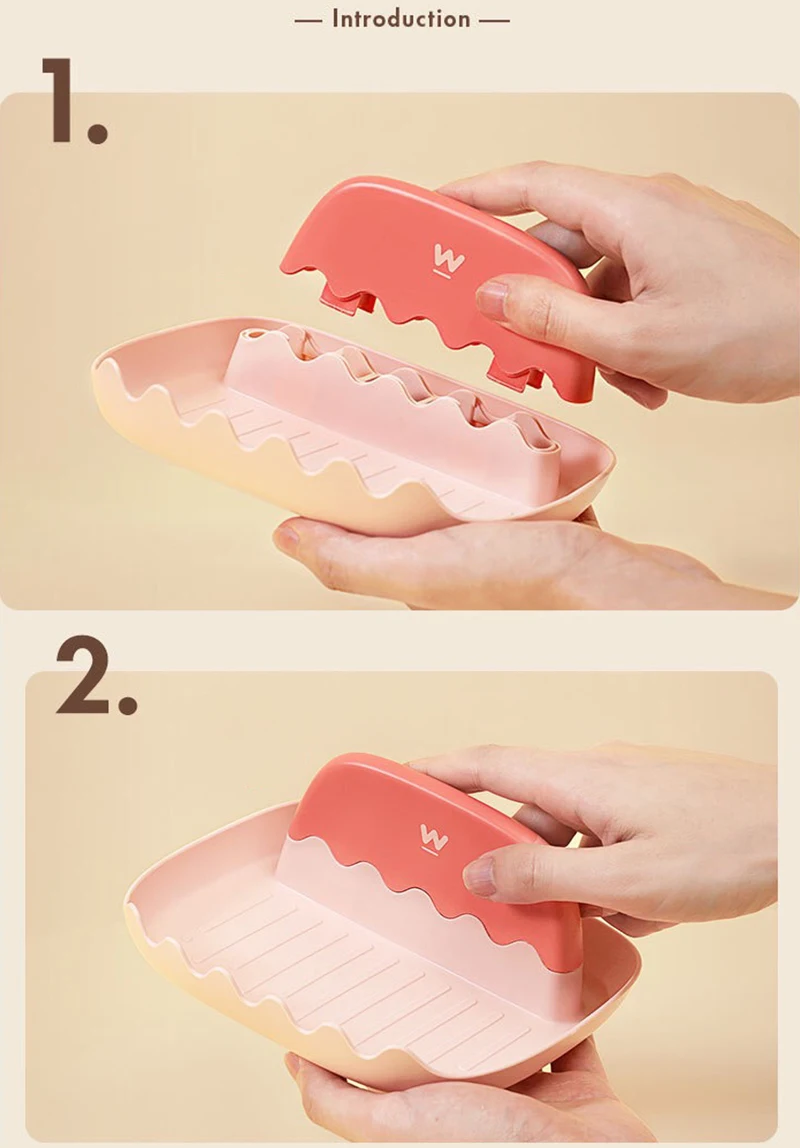 — Introduction —

1.

W

2.

W