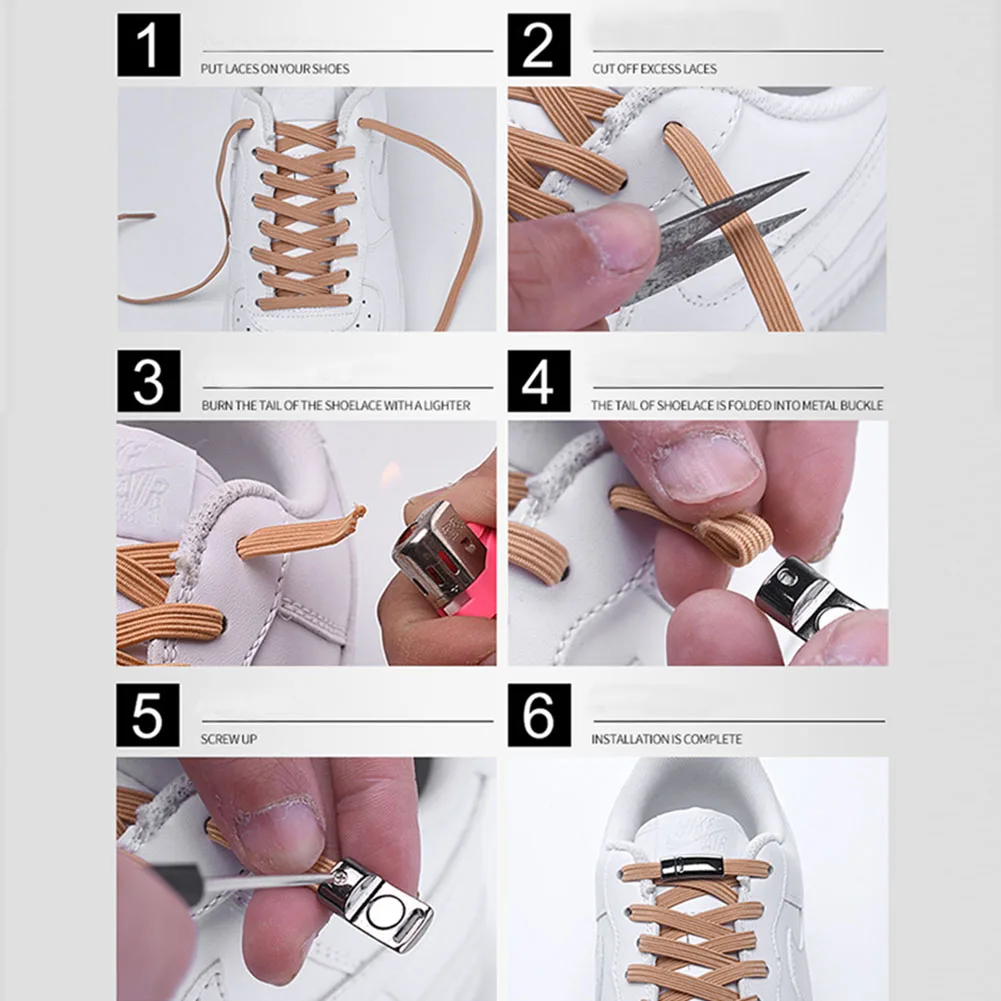 1
PUT LACES ON YOUR SHOES

2
CUT OFF EXCESS LACES

3
BURN THE TAIL OF THE SHOELACE WITH A LIGHTER

4
THE TAIL OF SHOELACE IS FOLDED INTO METAL BUCKLE

5
SCREW UP

6
INSTALLATION IS COMPLETE