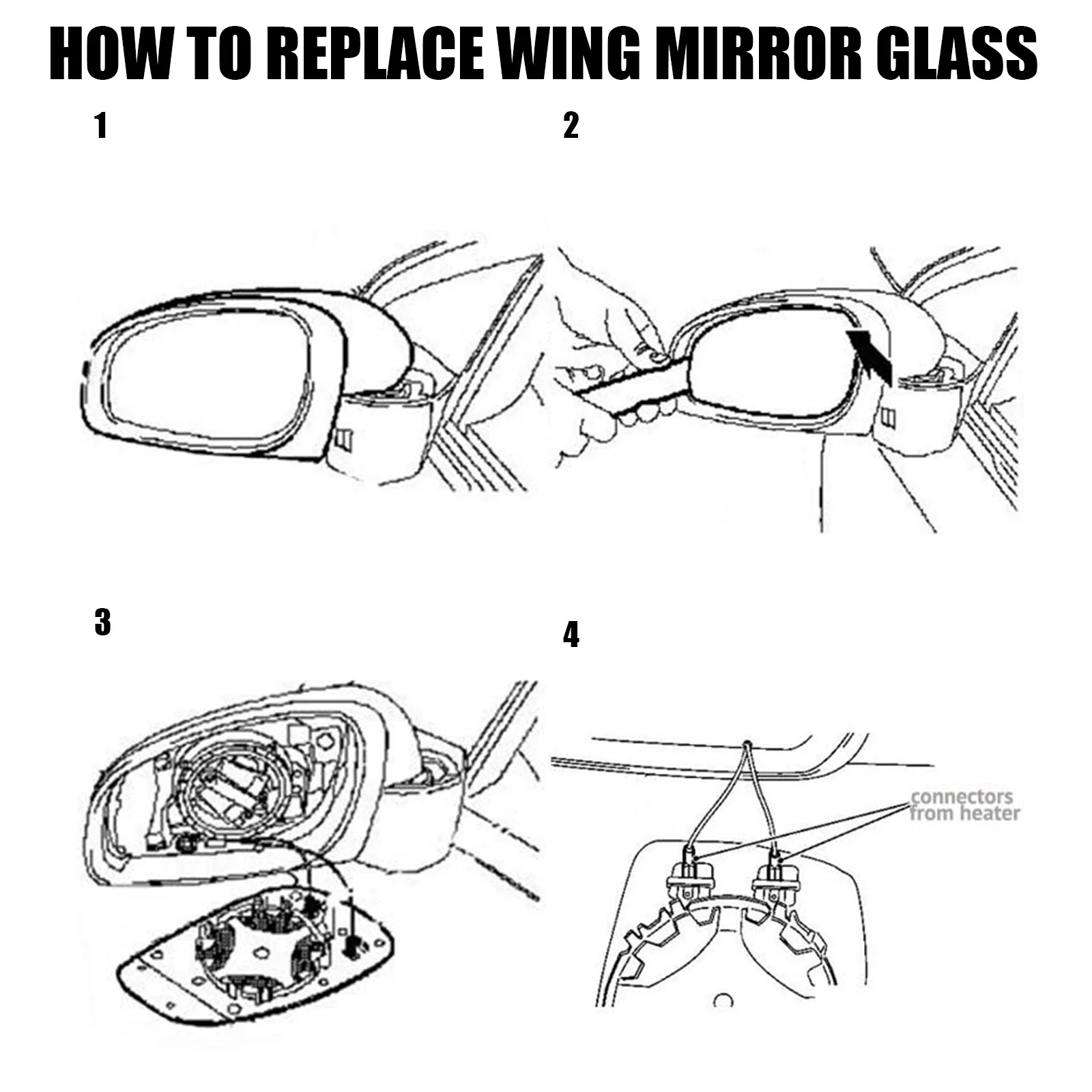 HOW TO REPLACE WING MIRROR GLASS

1

2

3

4

connectors from heater