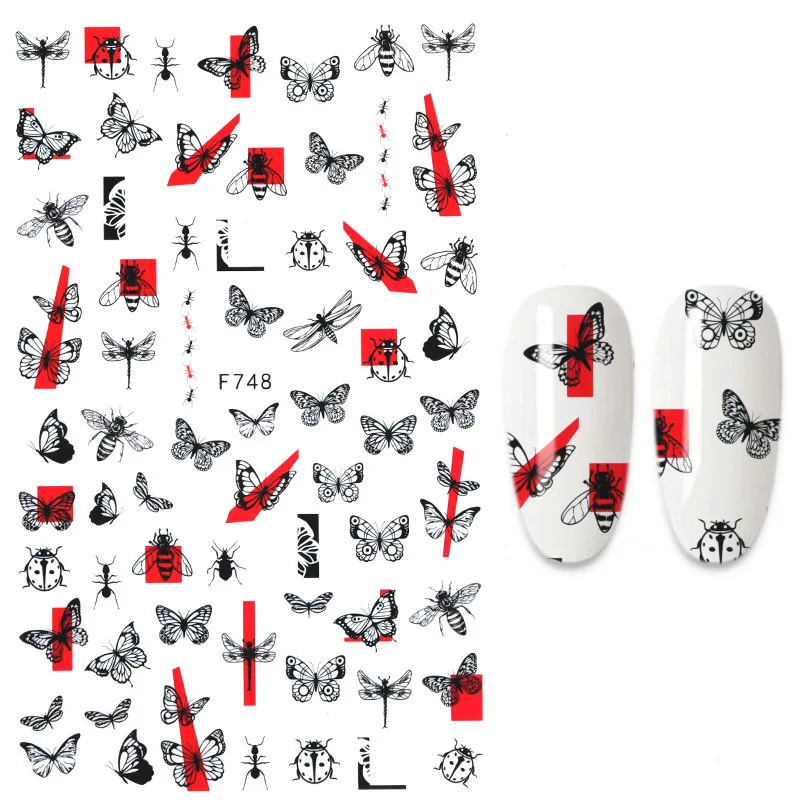 F748