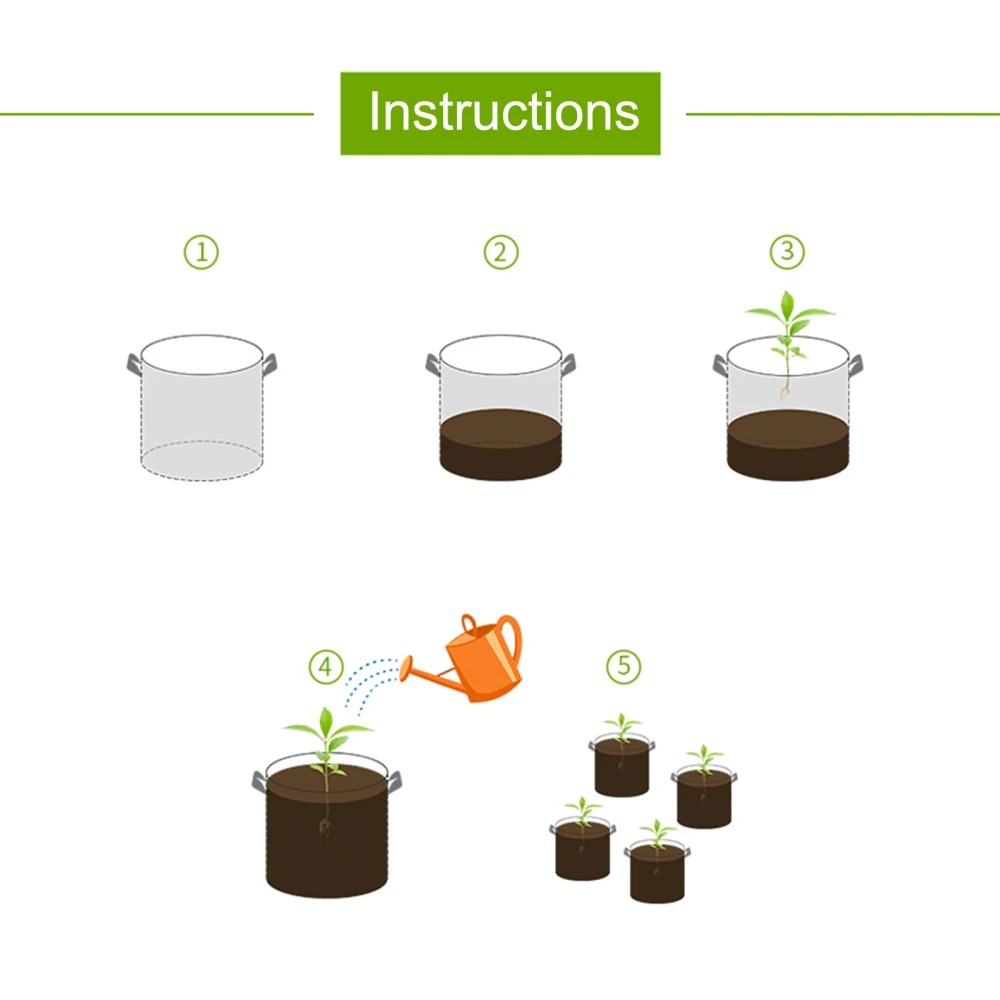 Instructions

①

②

③

④

⑤