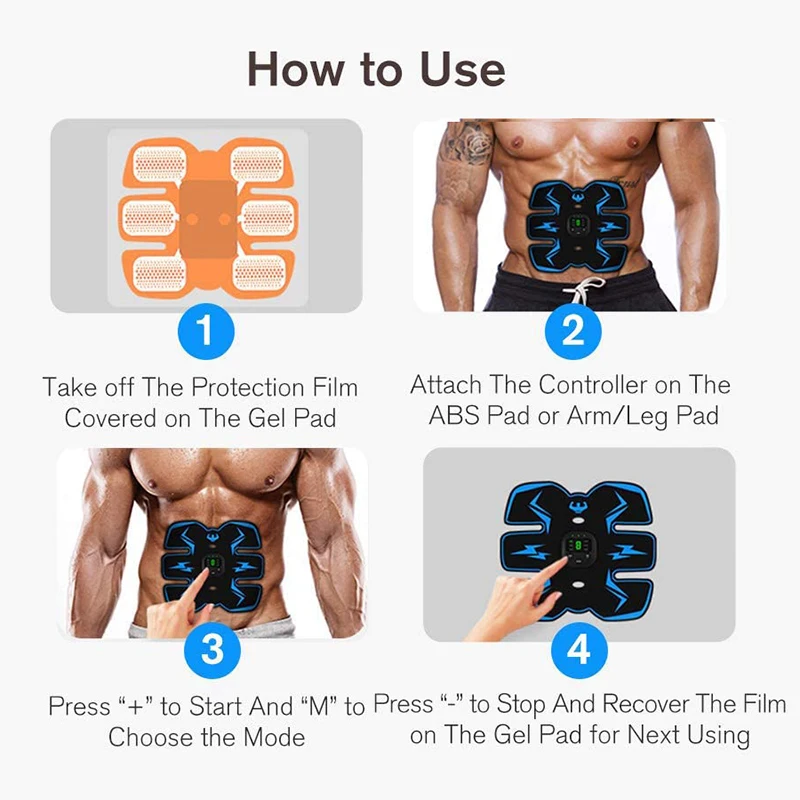 How to Use

1

Take off The Protection Film Covered on The Gel Pad

2

Attach The Controller on The ABS Pad or Arm/Leg Pad

3

Press “+” to Start And “M” to Choose the Mode

4

Press “-” to Stop And Recover The Film on The Gel Pad for Next Using