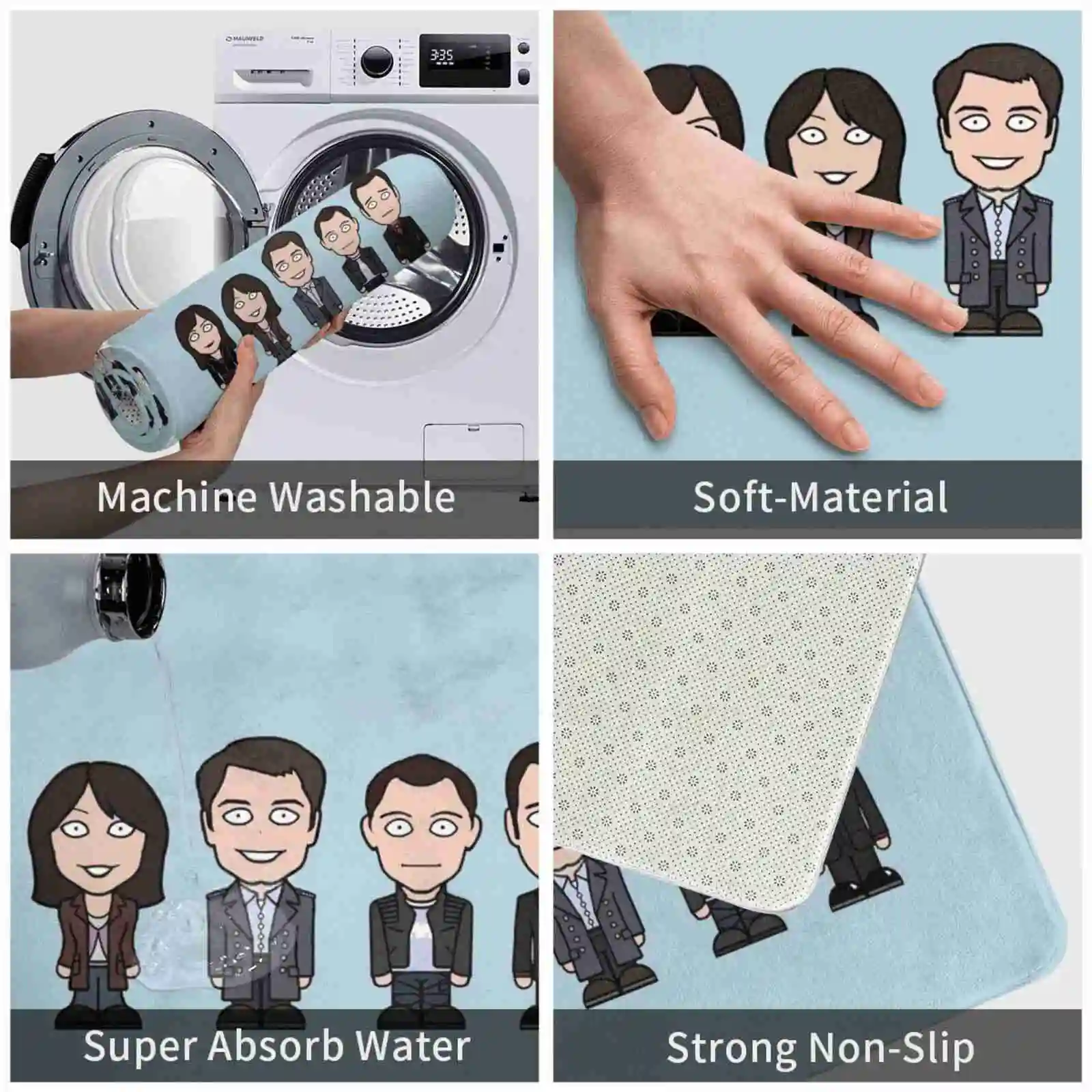 MAUNFELD

3:35

Machine Washable

Soft-Material

Super Absorb Water

Strong Non-Slip