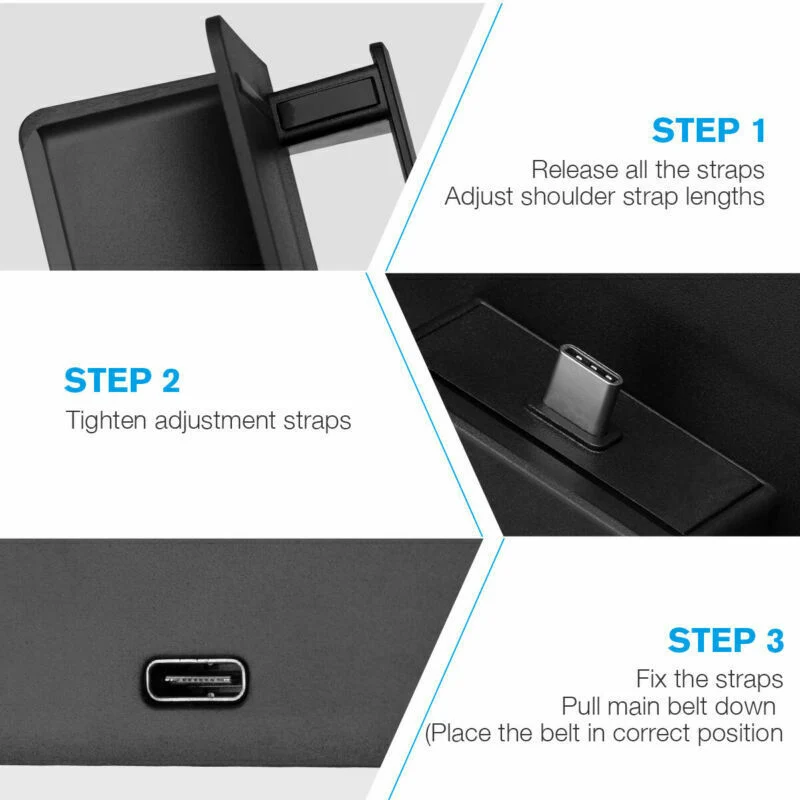 STEP 1
Release all the straps
Adjust shoulder strap lengths

STEP 2
Tighten adjustment straps

STEP 3
Fix the straps
Pull main belt down
(Place the belt in correct position