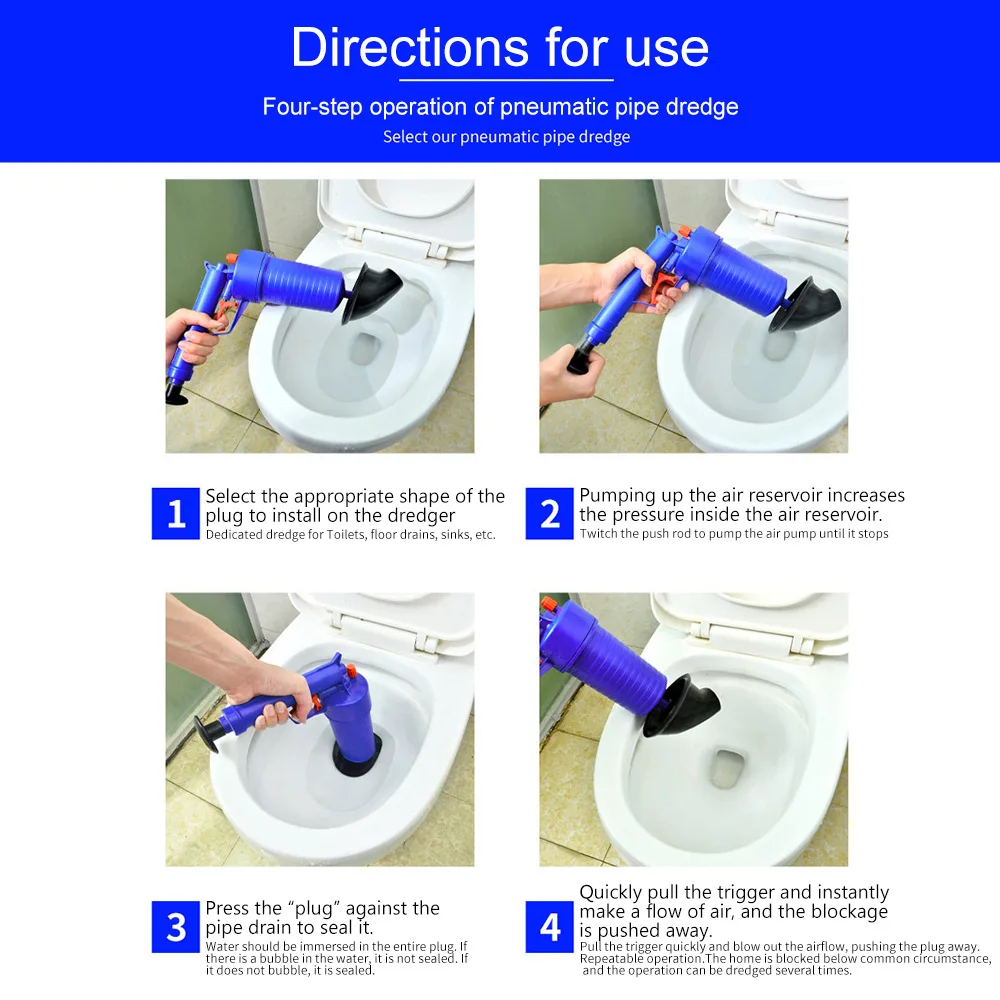 Directions for use

Four-step operation of pneumatic pipe dredge

Select our pneumatic pipe dredge

1 Select the appropriate shape of the plug to install on the dredger

Dedicated dredge for Toilets, floor drains, sinks, etc.

2 Pumping up the air reservoir increases the pressure inside the air reservoir.

Twitch the push rod to pump the air pump until it stops

3 Press the "plug" against the pipe drain to seal it.

Water should be immersed in the entire plug. If there is a bubble in the water, it is not sealed. If it does not bubble, it is sealed.

4 Quickly pull the trigger and instantly make a flow of air, and the blockage is pushed away.

Pull the trigger quickly and blow out the airflow, pushing the plug away. Repeatable operation.The home is blocked below common circumstance, and the operation can be dredged several times.