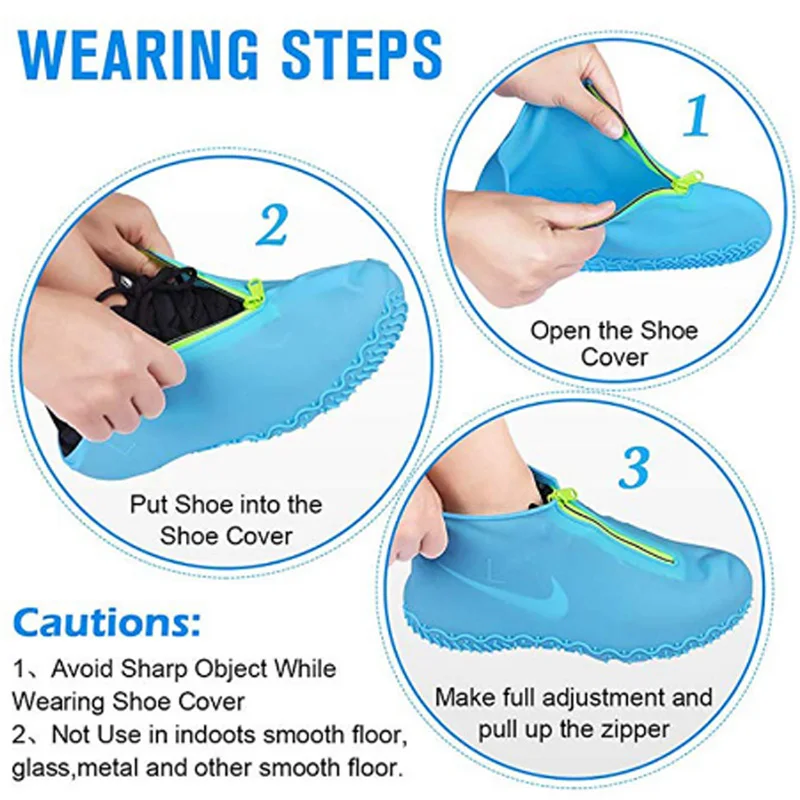 WEARING STEPS

1

Open the Shoe Cover

2

Put Shoe into the Shoe Cover

3

Make full adjustment and pull up the zipper

Cautions:

1、Avoid Sharp Object While Wearing Shoe Cover
2、Not Use in indoots smooth floor, glass,metal and other smooth floor.