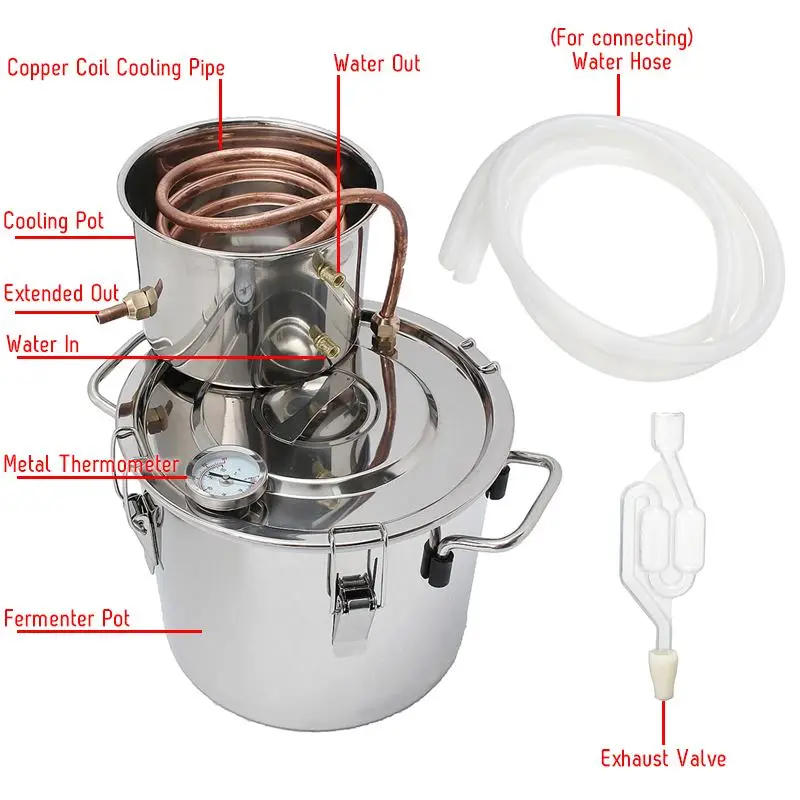 Copper Coil Cooling Pipe

Water Out

(For connecting)
Water Hose

Cooling Pot

Extended Out

Water In

Metal Thermometer

Fermenter Pot

Exhaust Valve