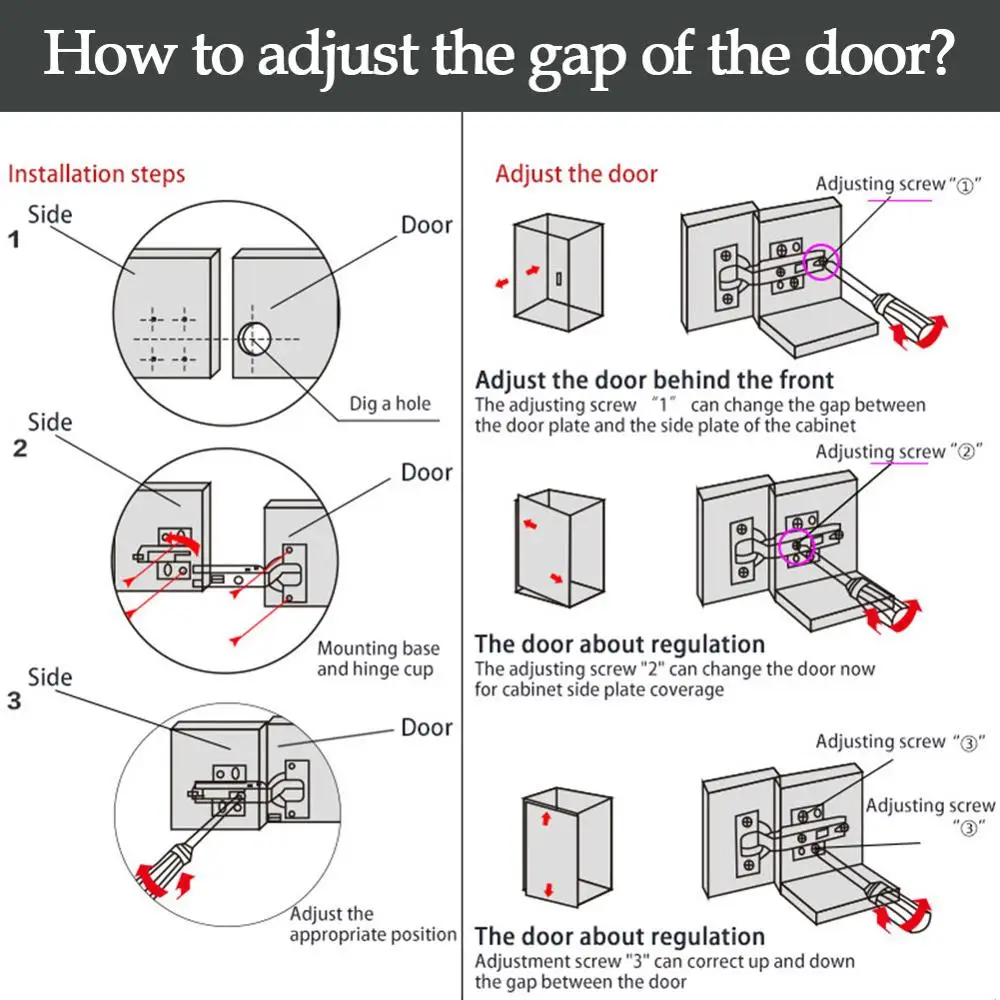 How to adjust the gap of the door?

Installation steps

1
Side
Door
Dig a hole

2
Side
Door
Mounting base and hinge cup

3
Side
Door
Adjust the appropriate position

Adjust the door

Adjusting screw "①"

Adjust the door behind the front
The adjusting screw "1" can change the gap between the door plate and the side plate of the cabinet

Adjusting screw "②"

The door about regulation
The adjusting screw "2" can change the door now for cabinet side plate coverage

Adjusting screw "③"
Adjusting screw "③"

The door about regulation
Adjustment screw "3" can correct up and down the gap between the door