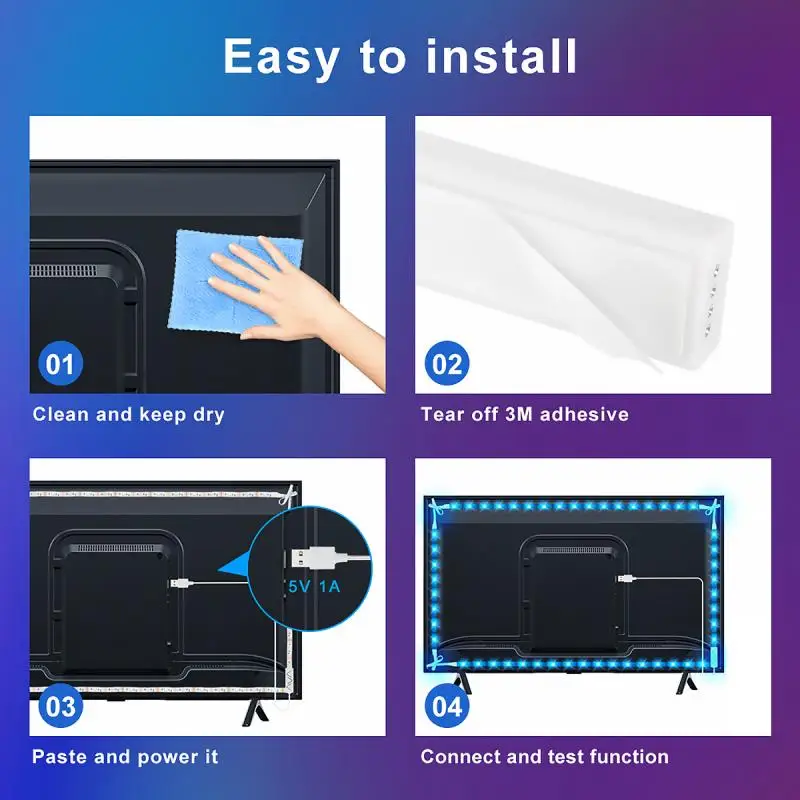 Easy to install

01

Clean and keep dry

02

Tear off 3M adhesive

5V 1A

03

Paste and power it

04

Connect and test function