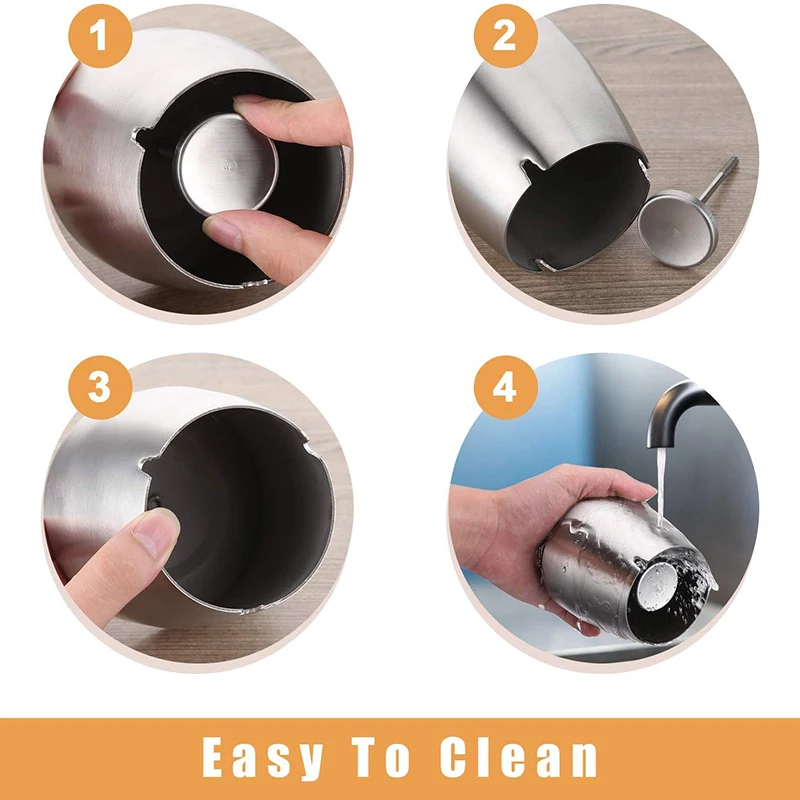 1

2

3

4

Easy To Clean