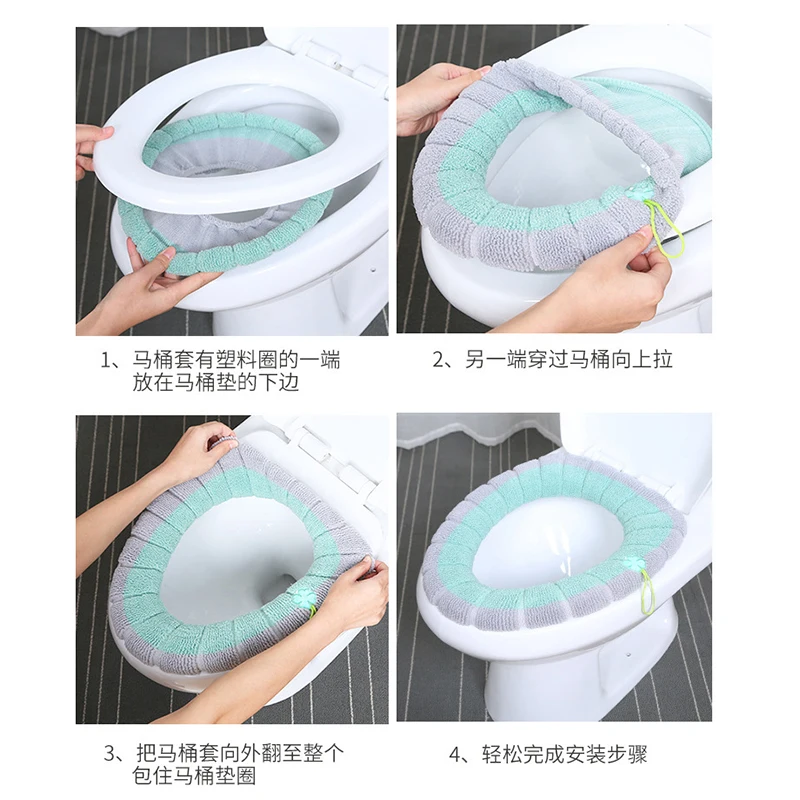 1、马桶套有塑料圈的一端放在马桶垫的下边

2、另一端穿过马桶向上拉

3、把马桶套向外翻至整个包住马桶垫圈

4、轻松完成安装步骤