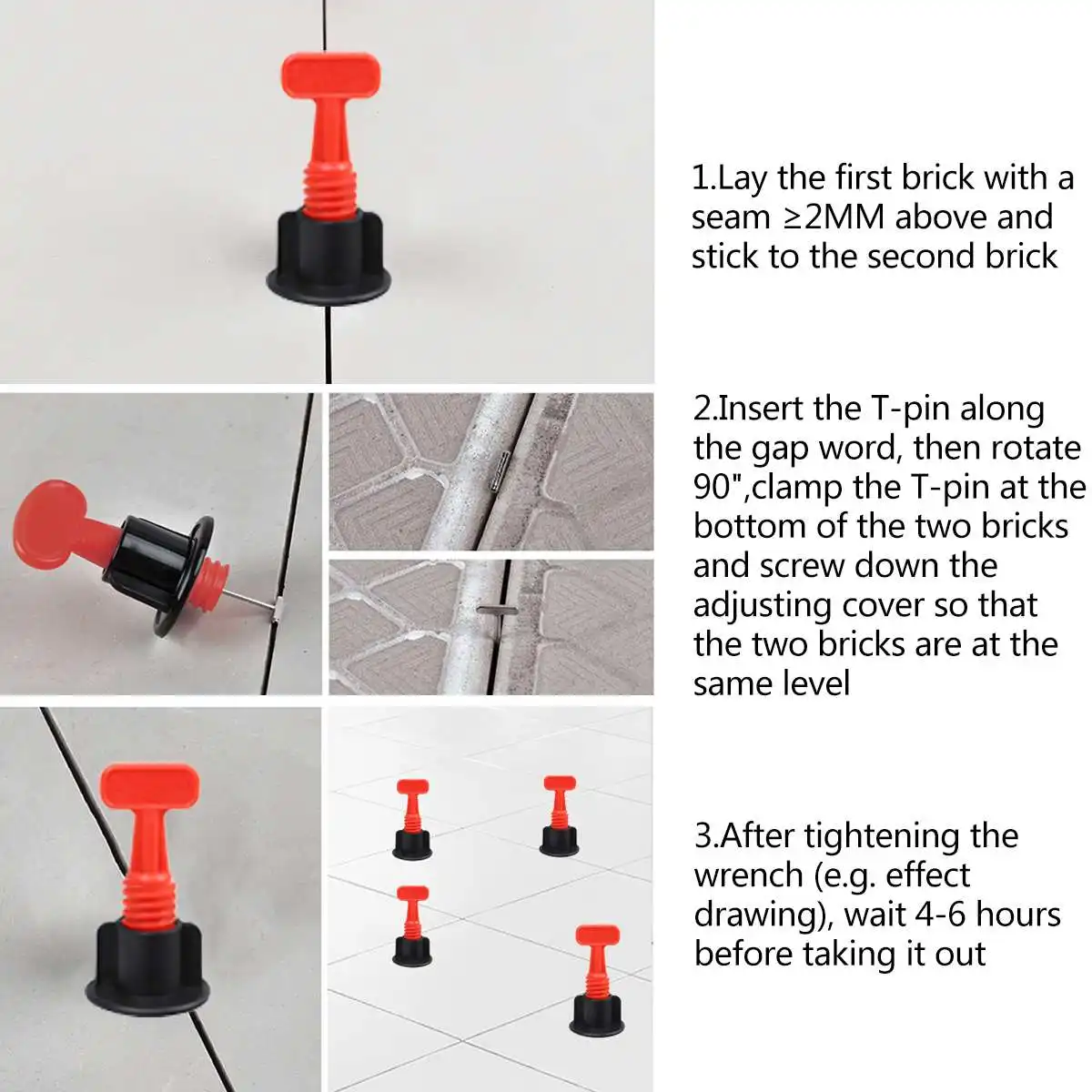 1.Lay the first brick with a seam ≥2MM above and stick to the second brick

2.Insert the T-pin along the gap word, then rotate 90",clamp the T-pin at the bottom of the two bricks and screw down the adjusting cover so that the two bricks are at the same level

3.After tightening the wrench (e.g. effect drawing), wait 4-6 hours before taking it out