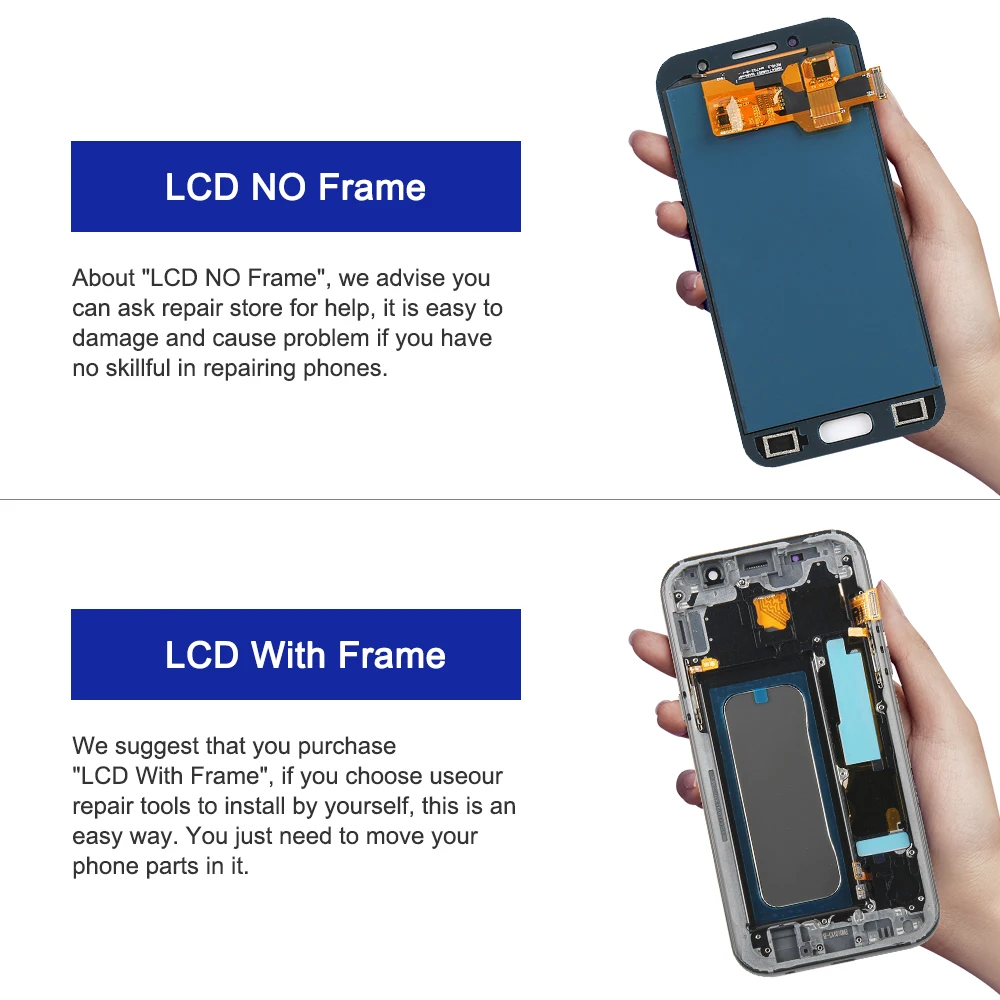 LCD NO Frame

About "LCD NO Frame", we advise you can ask repair store for help, it is easy to damage and cause problem if you have no skillful in repairing phones.

LCD With Frame

We suggest that you purchase "LCD With Frame", if you choose useour repair tools to install by yourself, this is an easy way. You just need to move your phone parts in it.