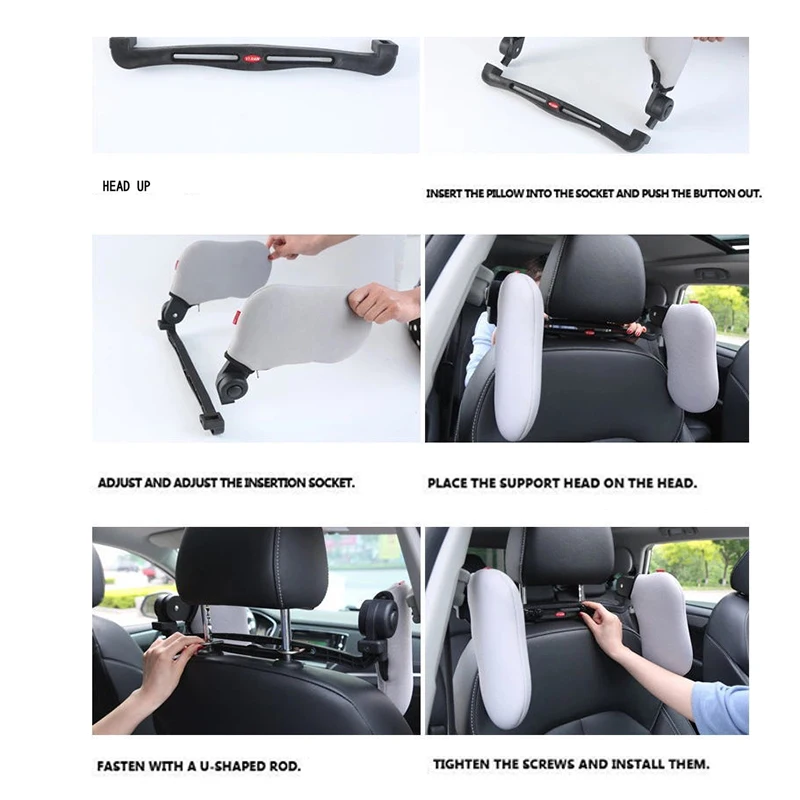 HEAD UP

INSERT THE PILLOW INTO THE SOCKET AND PUSH THE BUTTON OUT.

ADJUST AND ADJUST THE INSERTION SOCKET.

PLACE THE SUPPORT HEAD ON THE HEAD.

FASTEN WITH A U-SHAPED ROD.

TIGHTEN THE SCREWS AND INSTALL THEM.