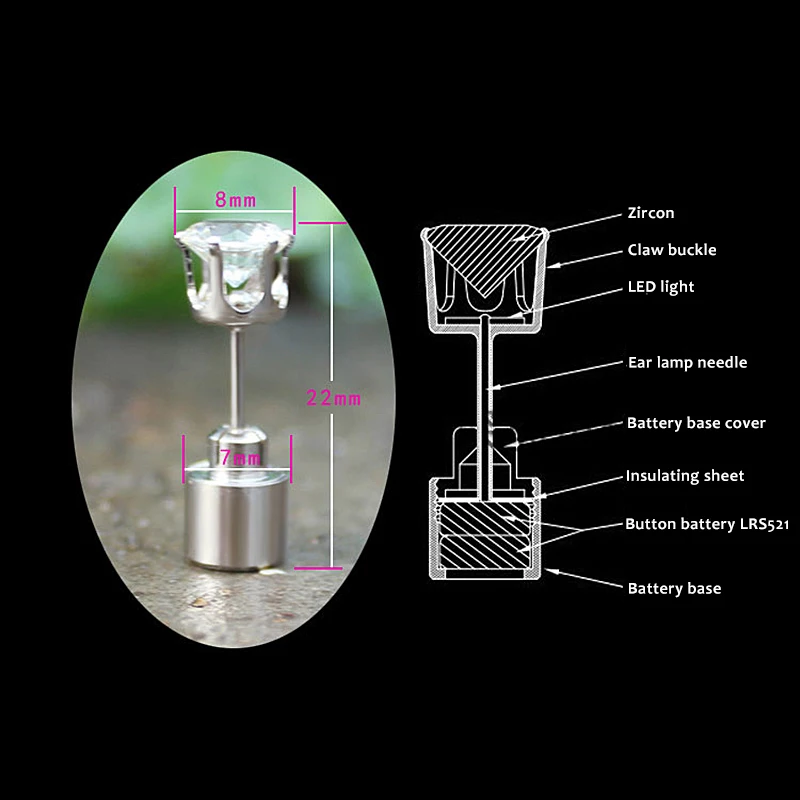 8mm
22mm
7mm
Zircon
Claw buckle
LED light
Ear lamp needle
Battery base cover
Insulating sheet
Button battery LRS521
Battery base