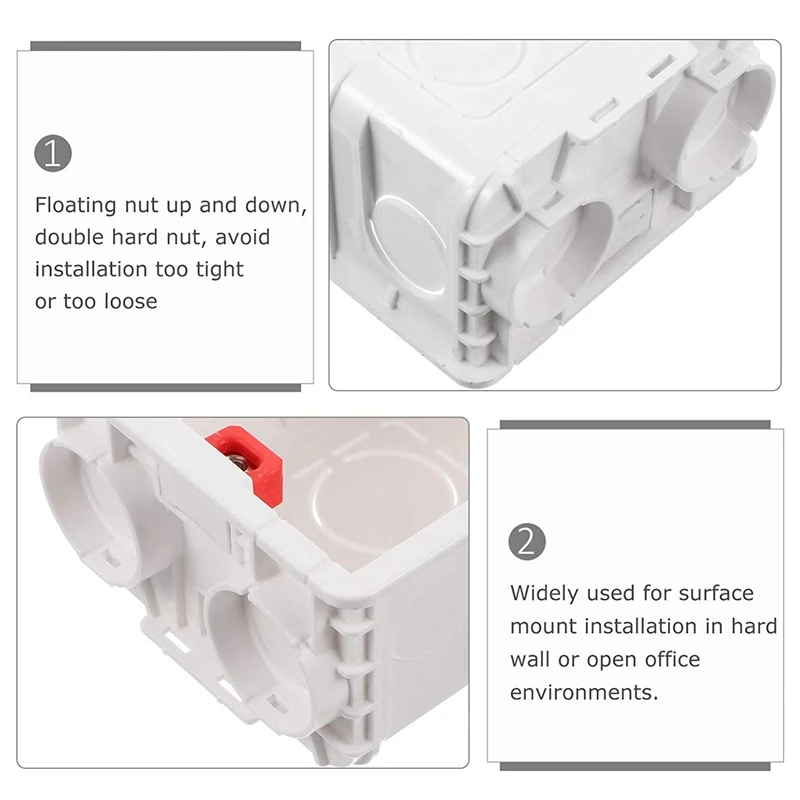 1

Floating nut up and down, double hard nut, avoid installation too tight or too loose

2

Widely used for surface mount installation in hard wall or open office environments.