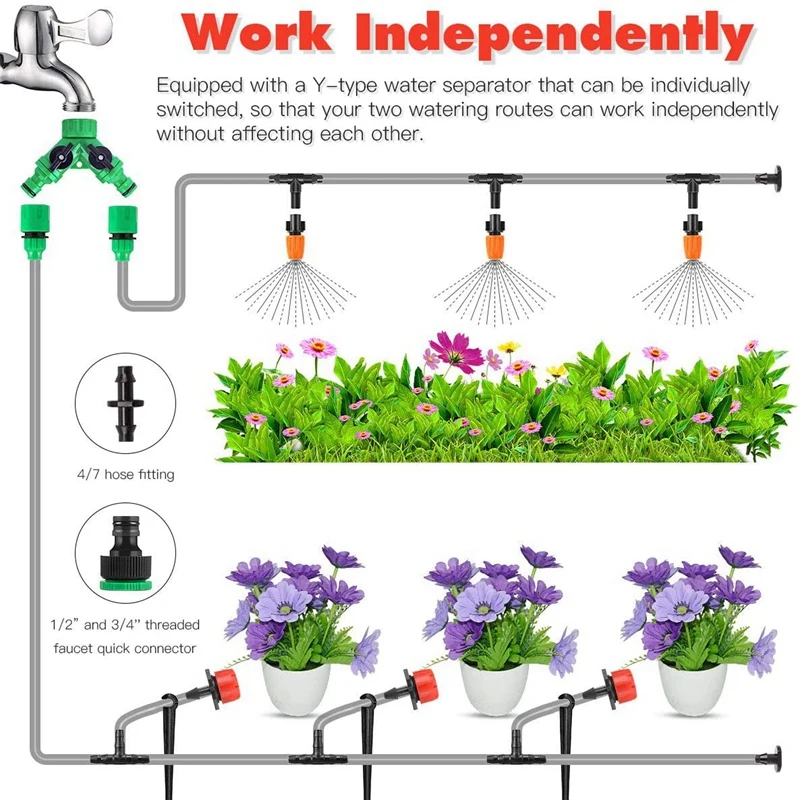 Work Independently

Equipped with a Y-type water separator that can be individually switched, so that your two watering routes can work independently without affecting each other.

4/7 hose fitting

1/2" and 3/4" threaded faucet quick connector