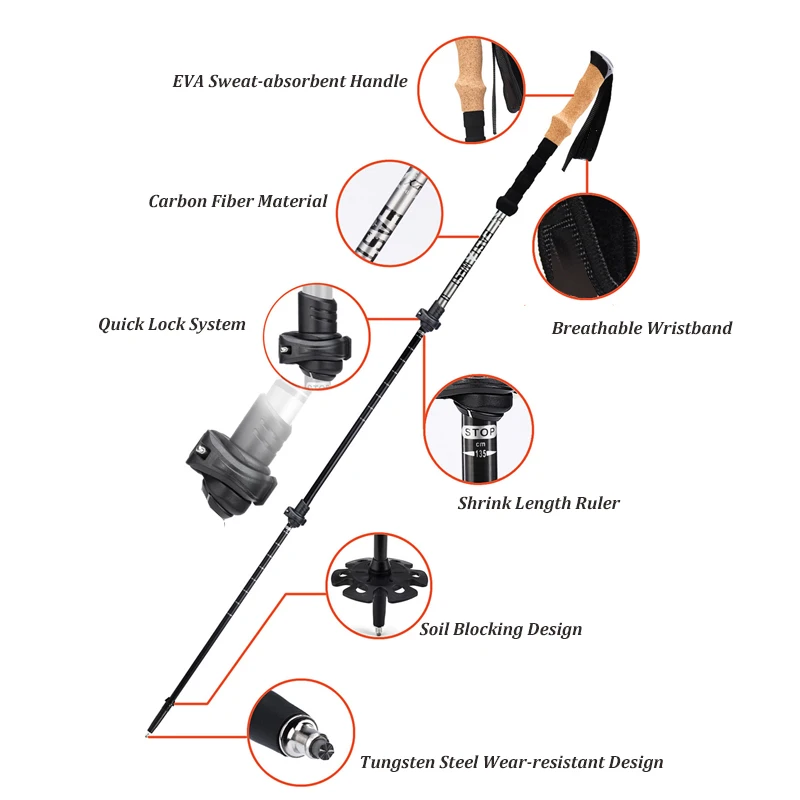 EVA Sweat-absorbent Handle

Carbon Fiber Material

Quick Lock System

Breathable Wristband

STOP
cm
135

Shrink Length Ruler

Soil Blocking Design

Tungsten Steel Wear-resistant Design