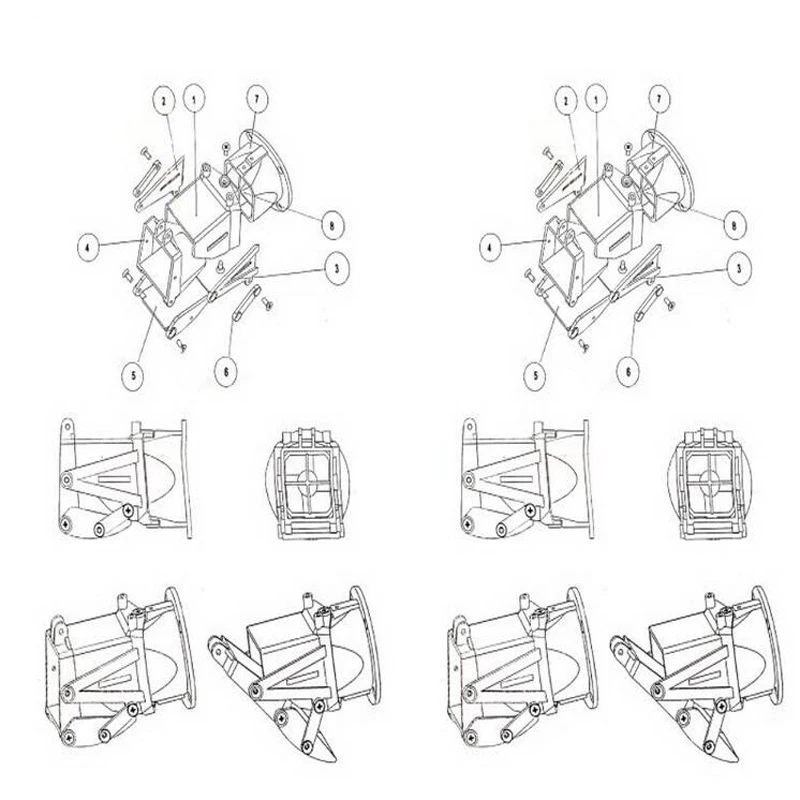 2 1 7
8
4
3
5
6

2 1 7
8
4
3
5
6