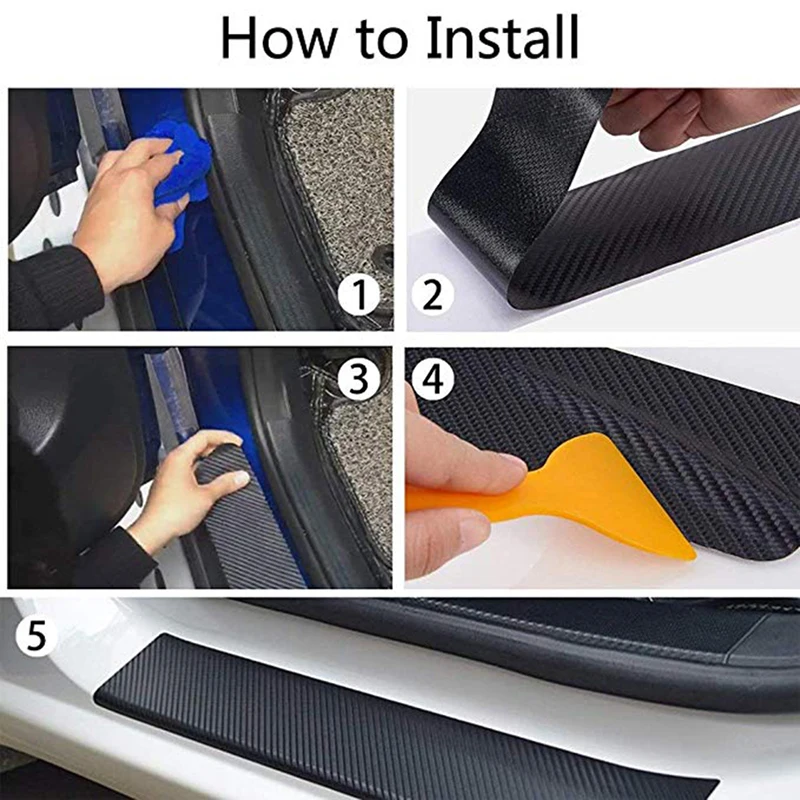 How to Install

1

2

3

4

5